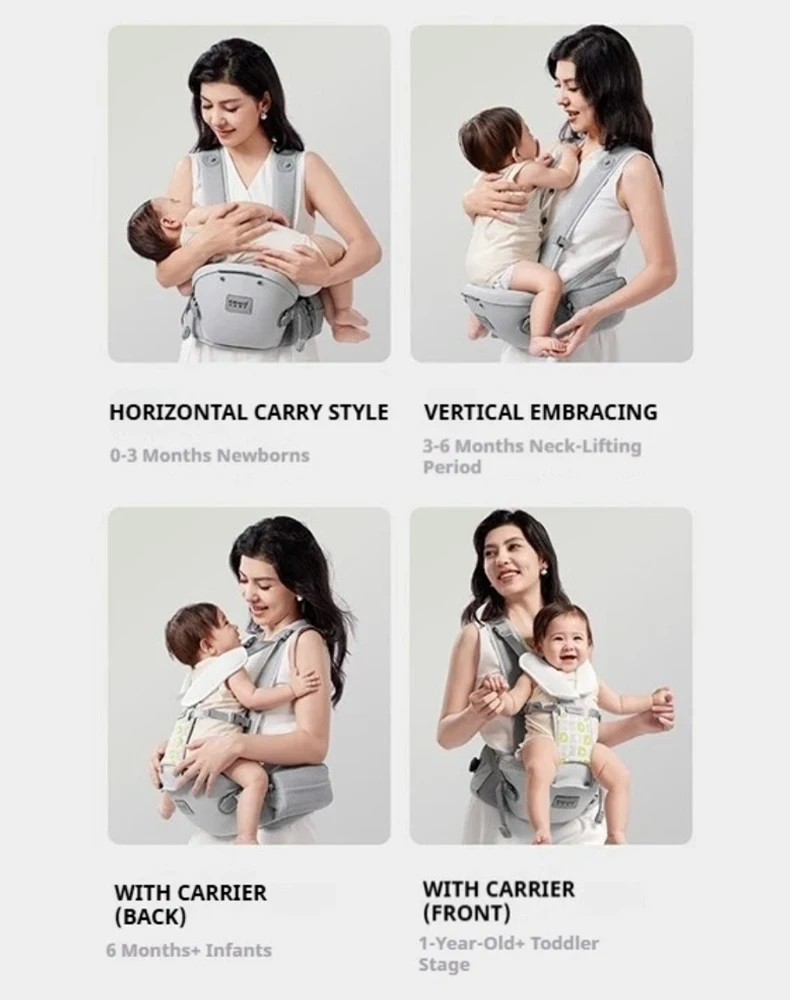 HORIZONTAL CARRY STYLE

0-3 Months Newborns

VERTICAL EMBRACING

3-6 Months Neck-Lifting Period

WITH CARRIER (BACK)

6 Months+ Infants

WITH CARRIER (FRONT)

1-Year-Old+ Toddler Stage