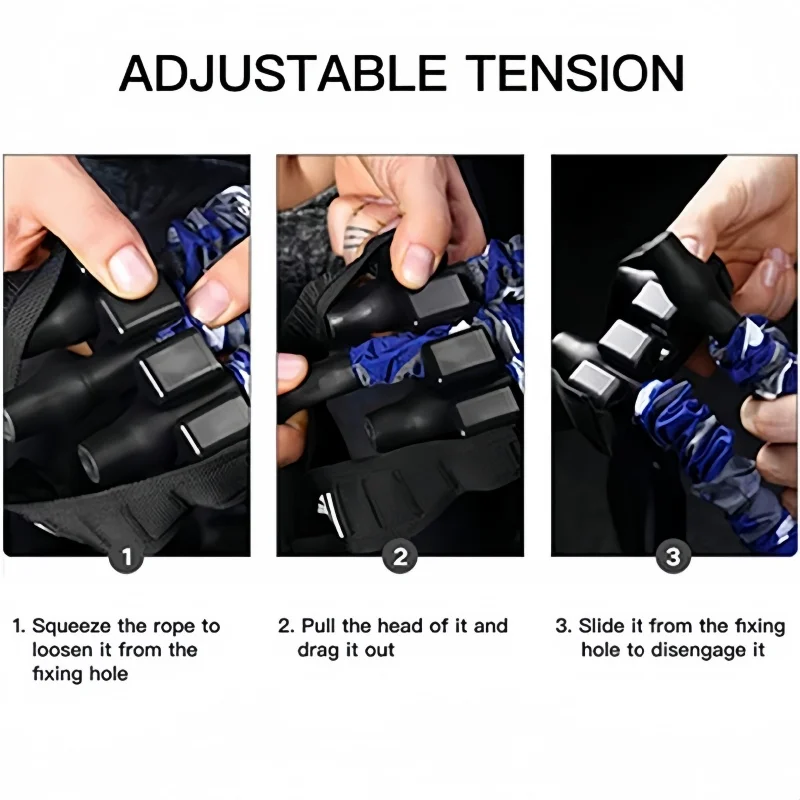 ADJUSTABLE TENSION

1

2

3

1. Squeeze the rope to loosen it from the fixing hole

2. Pull the head of it and drag it out

3. Slide it from the fixing hole to disengage it