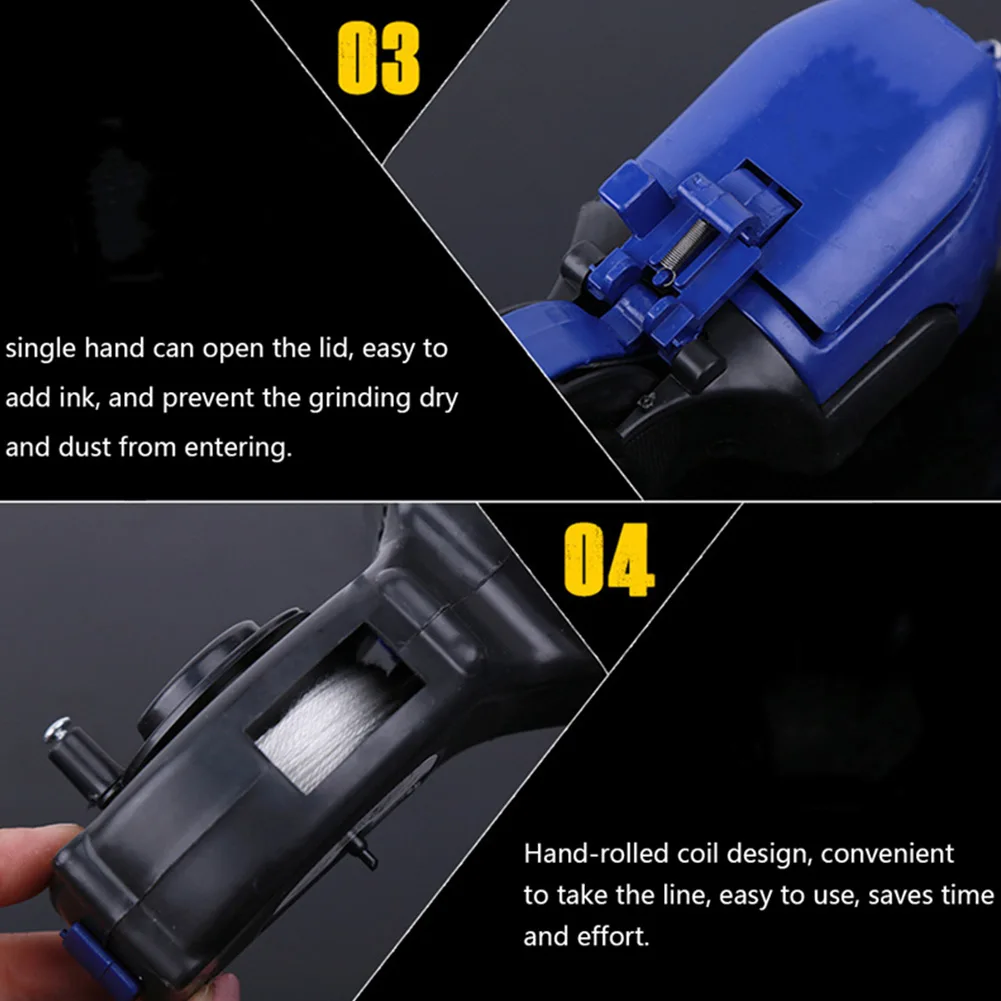 03

single hand can open the lid, easy to add ink, and prevent the grinding dry and dust from entering.

04

Hand-rolled coil design, convenient to take the line, easy to use, saves time and effort.