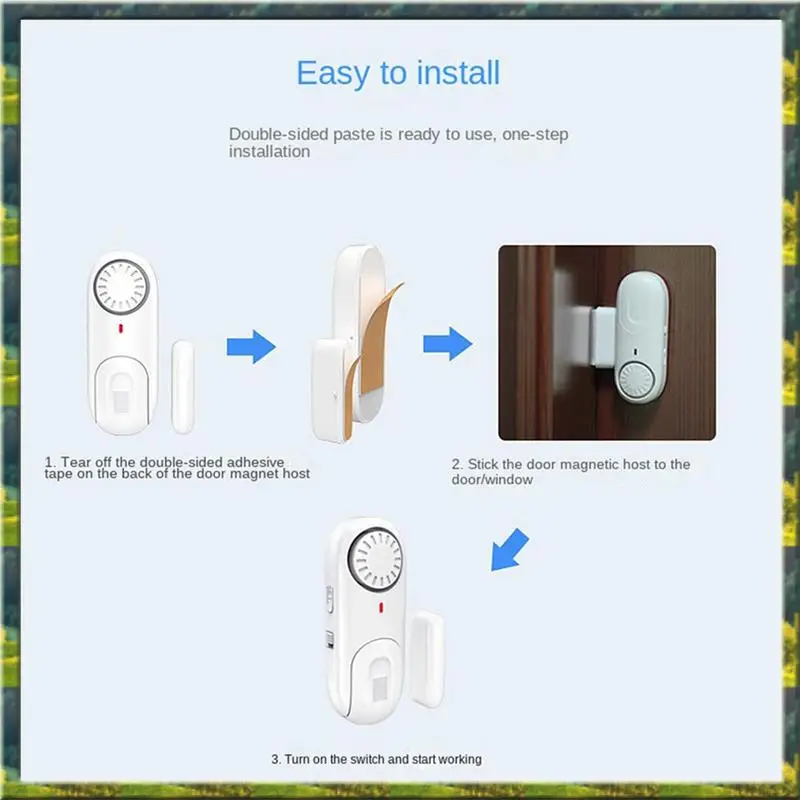 Easy to install

Double-sided paste is ready to use, one-step installation

1. Tear off the double-sided adhesive tape on the back of the door magnet host

2. Stick the door magnetic host to the door/window

3. Turn on the switch and start working