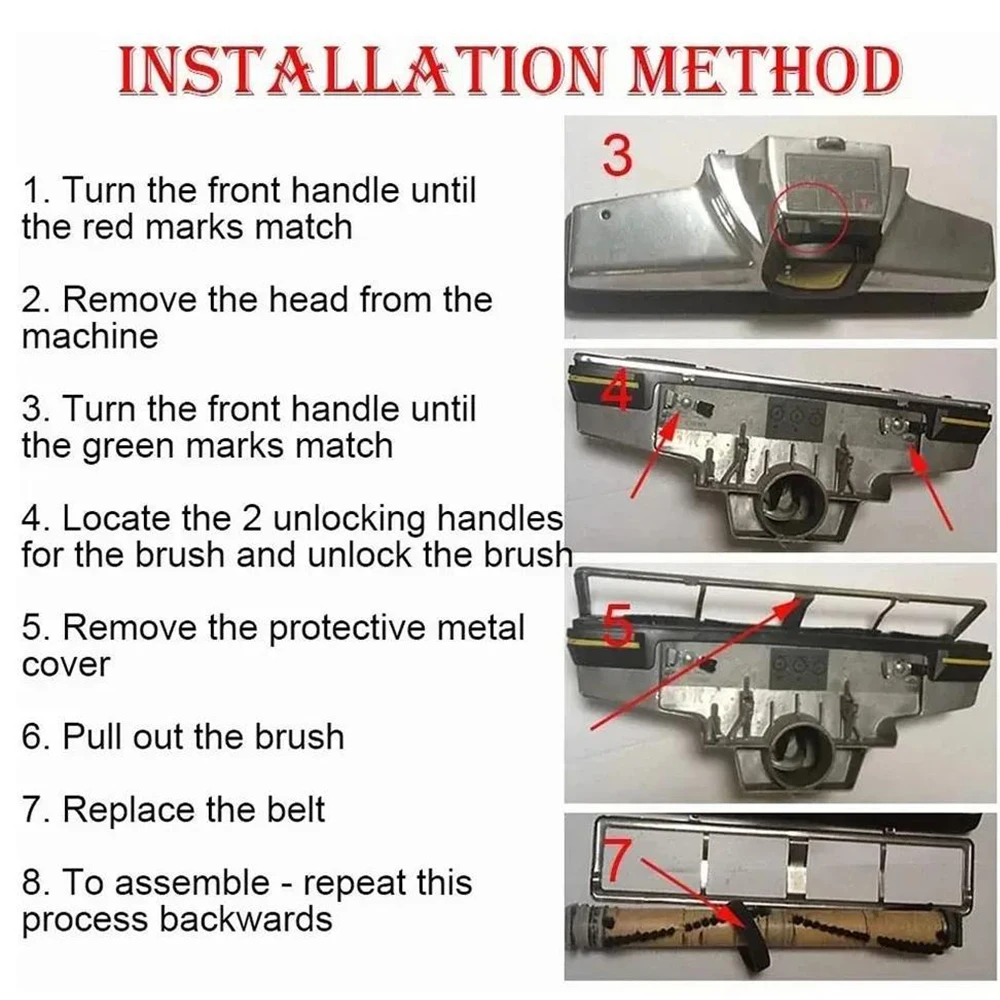 INSTALLATION METHOD

1. Turn the front handle until the red marks match

2. Remove the head from the machine

3. Turn the front handle until the green marks match

4. Locate the 2 unlocking handles for the brush and unlock the brush

5. Remove the protective metal cover

6. Pull out the brush

7. Replace the belt

8. To assemble - repeat this process backwards

3

4

5

7