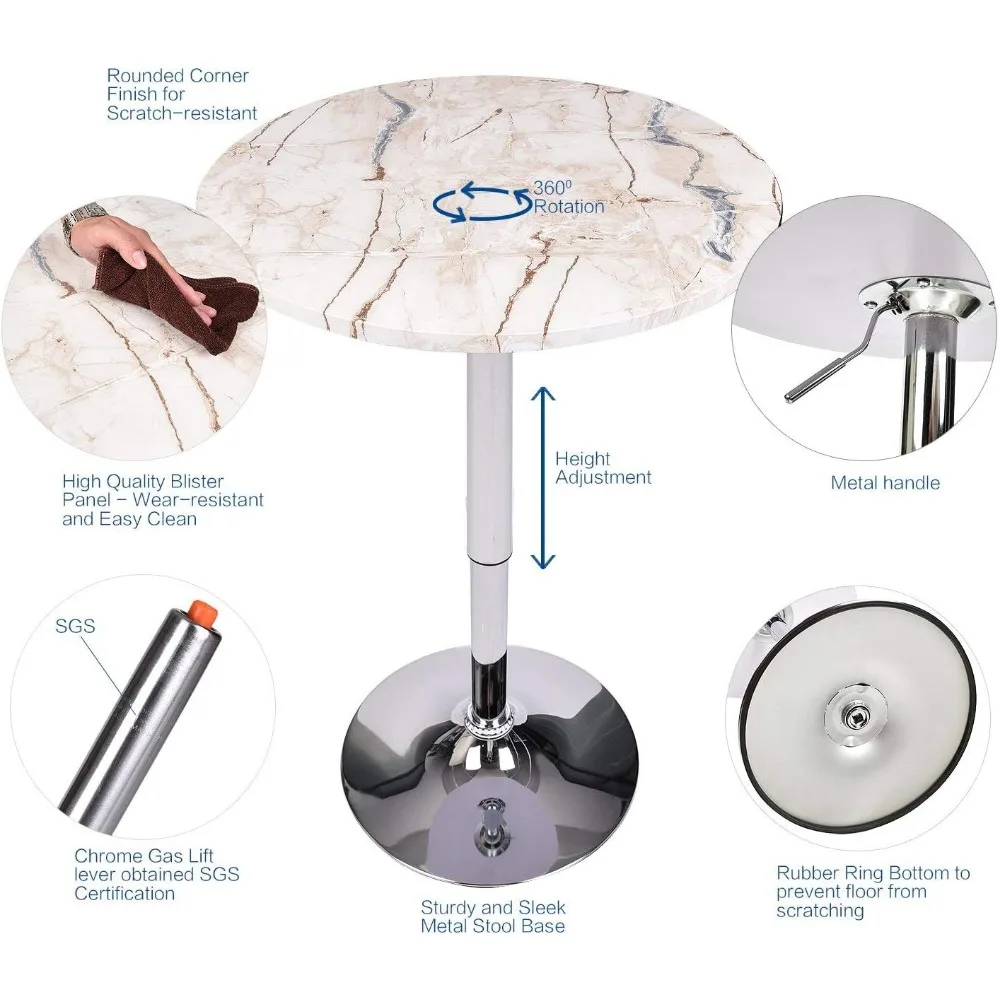 Rounded Corner Finish for Scratch-resistant

$360^0$ Rotation

High Quality Blister Panel - Wear-resistant and Easy Clean

Height Adjustment

Metal handle

SGS

Chrome Gas Lift lever obtained SGS Certification

Sturdy and Sleek Metal Stool Base

Rubber Ring Bottom to prevent floor from scratching