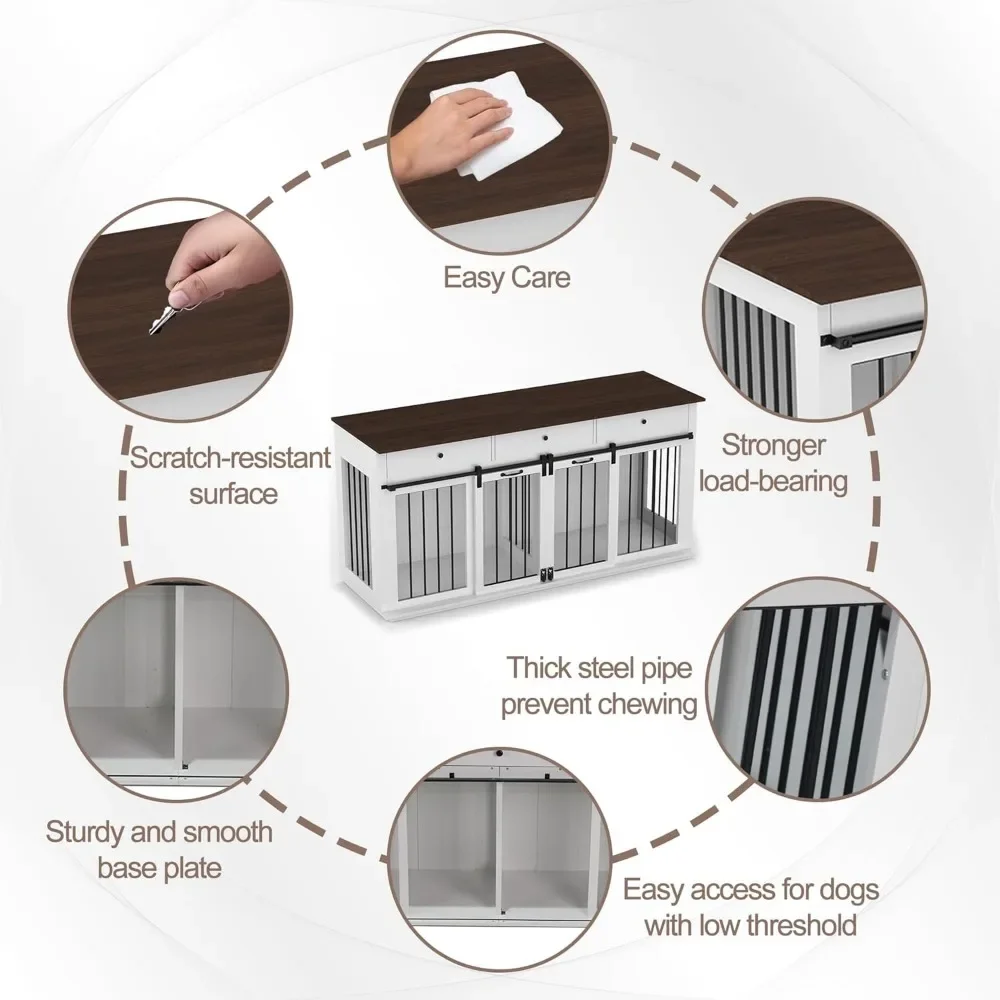 Easy Care

Scratch-resistant surface

Stronger load-bearing

Thick steel pipe prevent chewing

Sturdy and smooth base plate

Easy access for dogs with low threshold