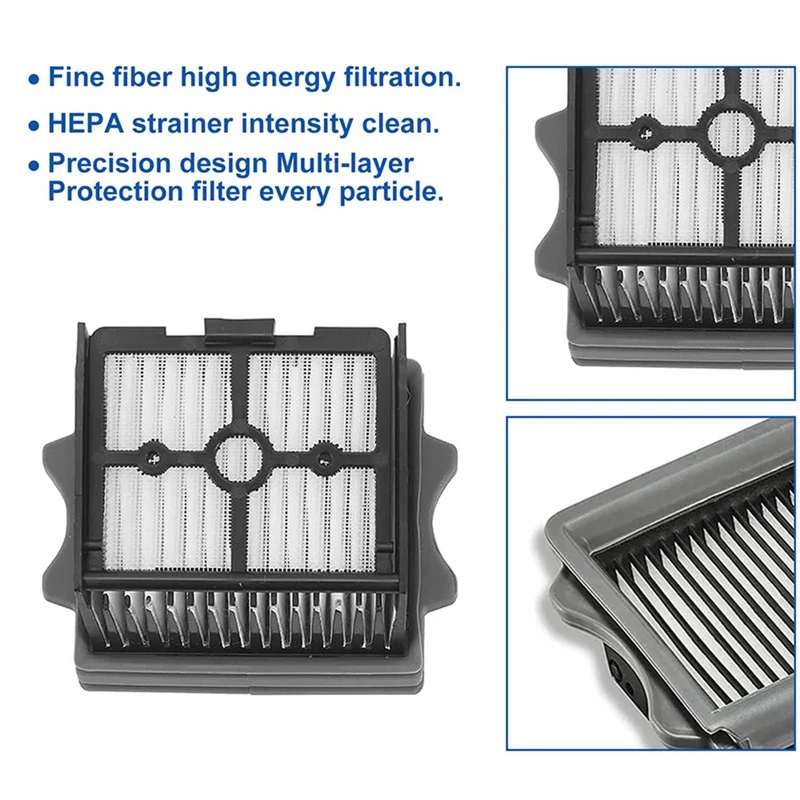 • Fine fiber high energy filtration.
• HEPA strainer intensity clean.
• Precision design Multi-layer Protection filter every particle.