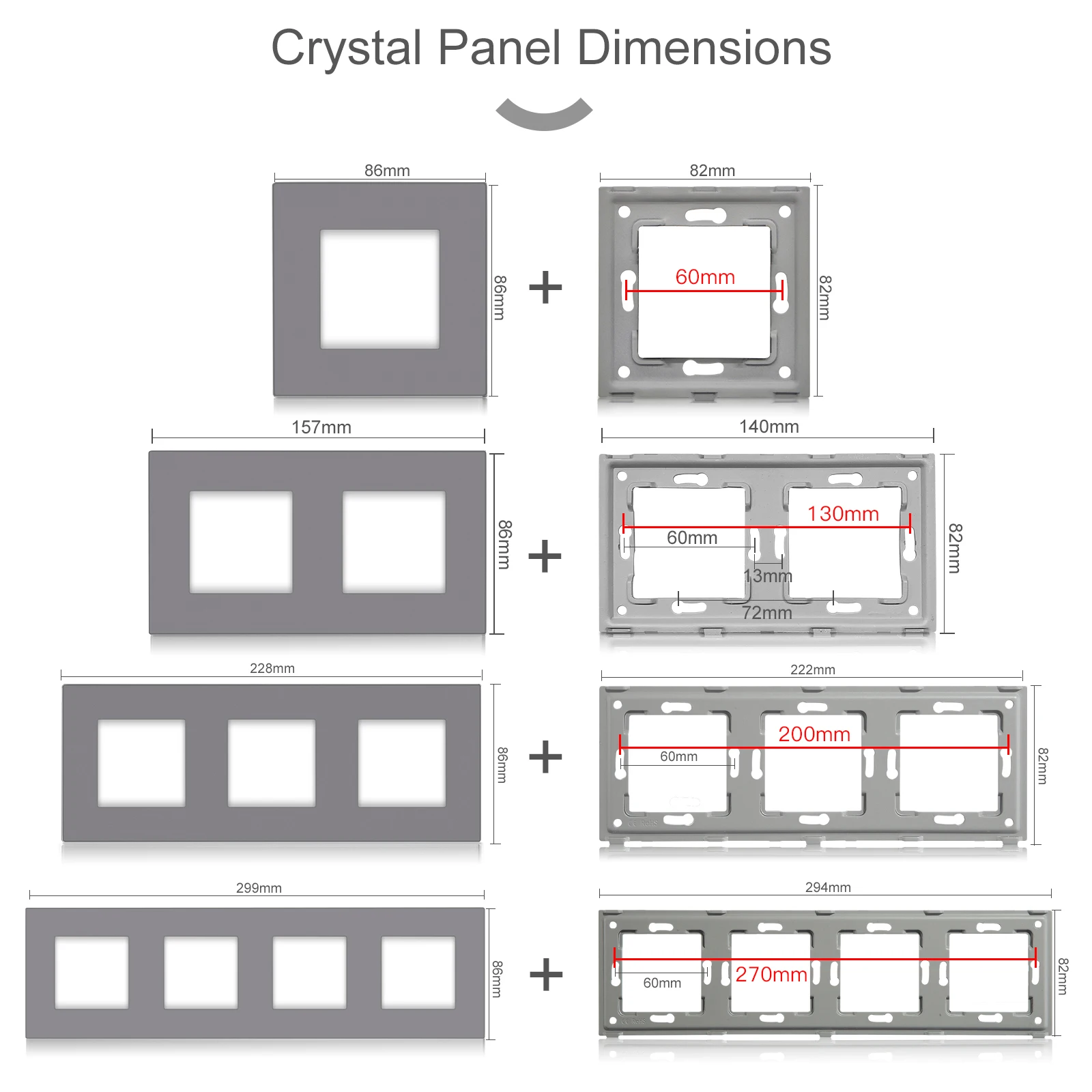 Crystal Panel Dimensions

86mm

86mm

+

82mm

60mm

82mm

157mm

86mm

+

140mm

130mm

60mm

13mm

72mm

82mm

228mm

86mm

+

222mm

200mm

60mm

82mm

299mm

86mm

+

294mm

270mm

60mm

82mm