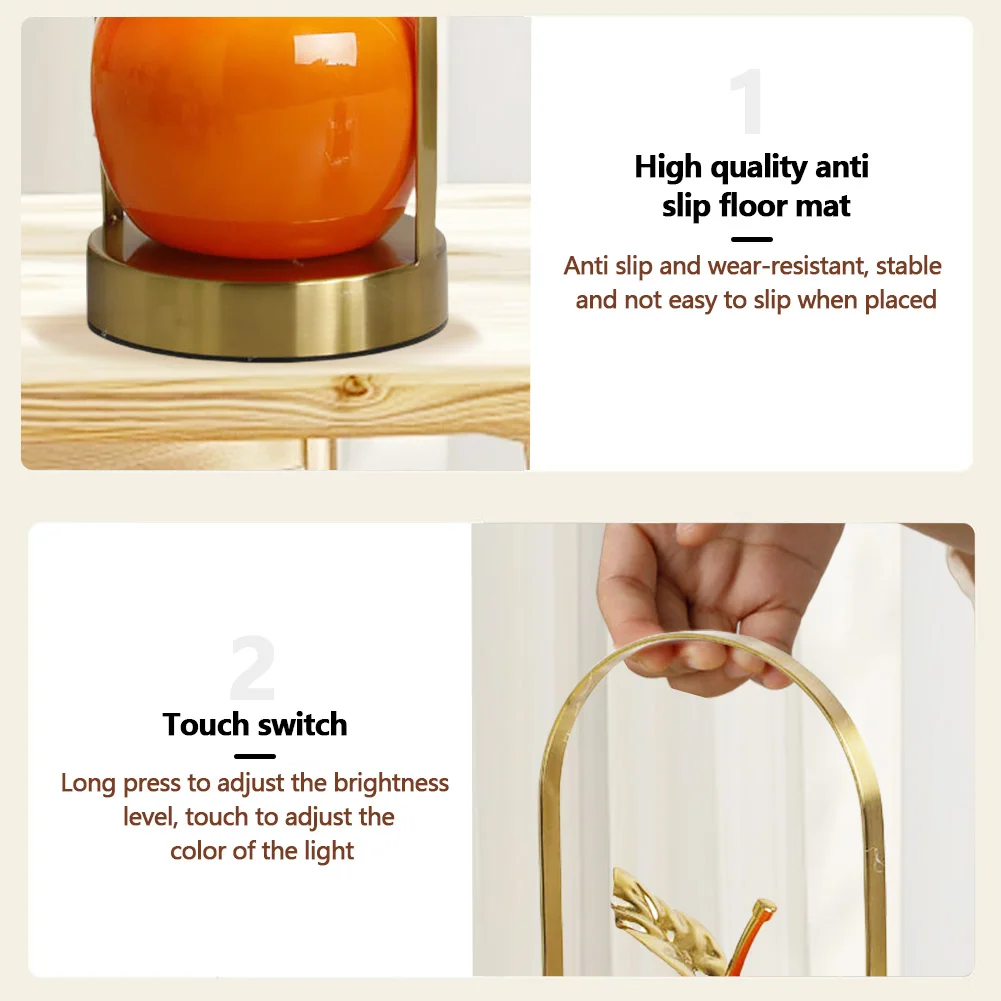 1

High quality anti slip floor mat

Anti slip and wear-resistant, stable and not easy to slip when placed

2

Touch switch

Long press to adjust the brightness level, touch to adjust the color of the light