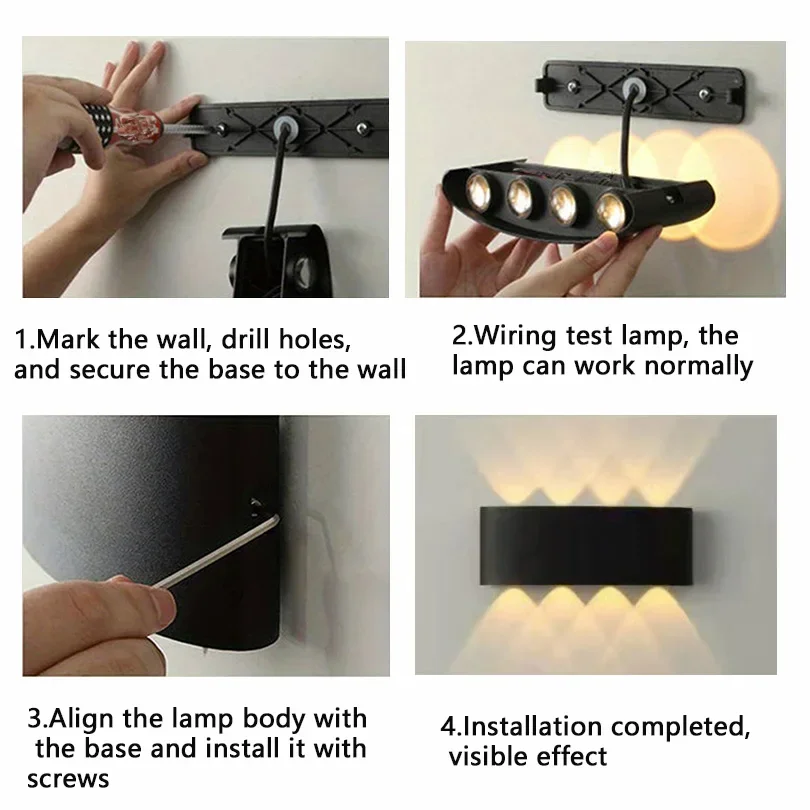 1.Mark the wall, drill holes, and secure the base to the wall

2.Wiring test lamp, the lamp can work normally

3.Align the lamp body with the base and install it with screws

4.Installation completed, visible effect