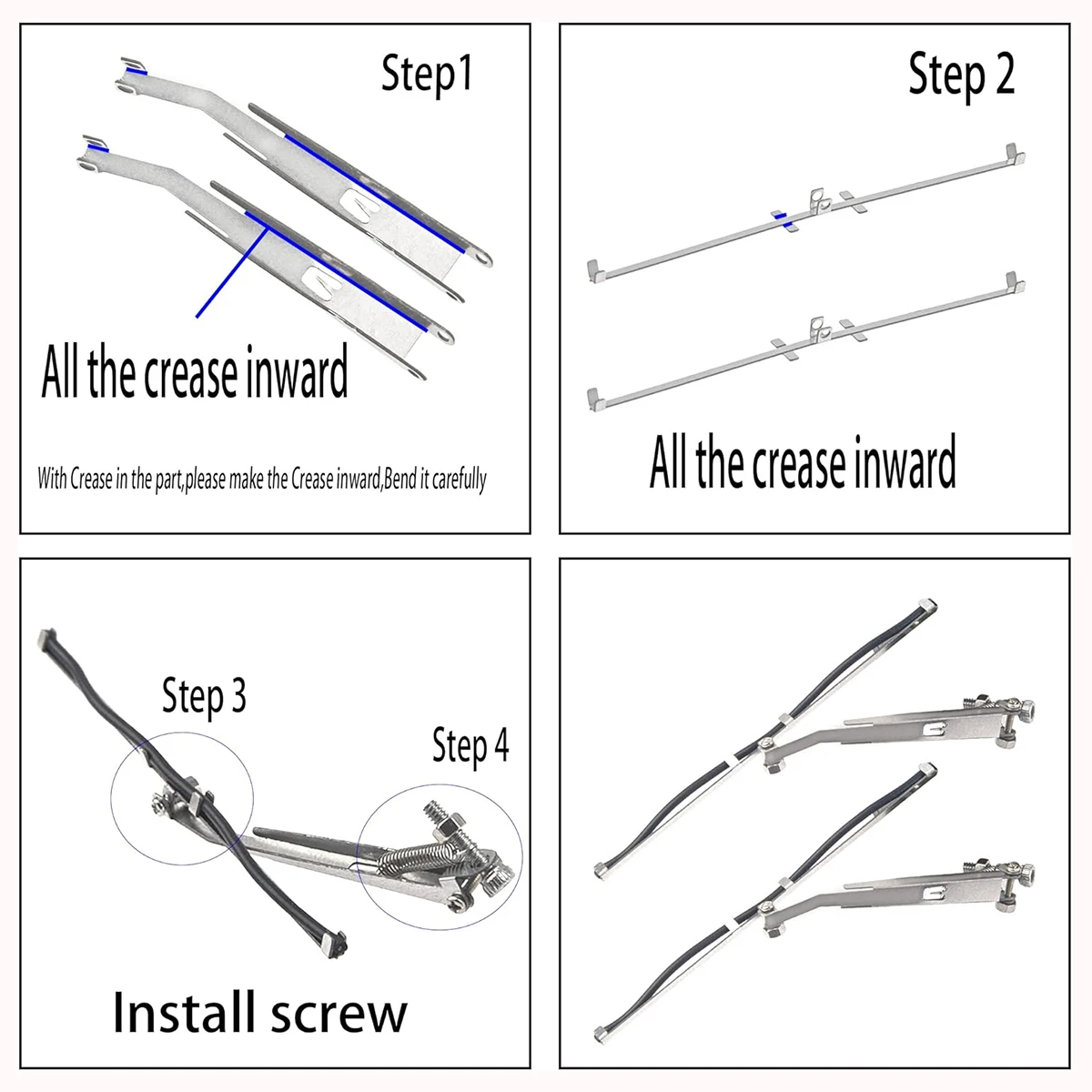 Step1

All the crease inward

With Crease in the part,please make the Crease inward,Bend it carefully

Step 2

All the crease inward

Step 3

Step 4

Install screw