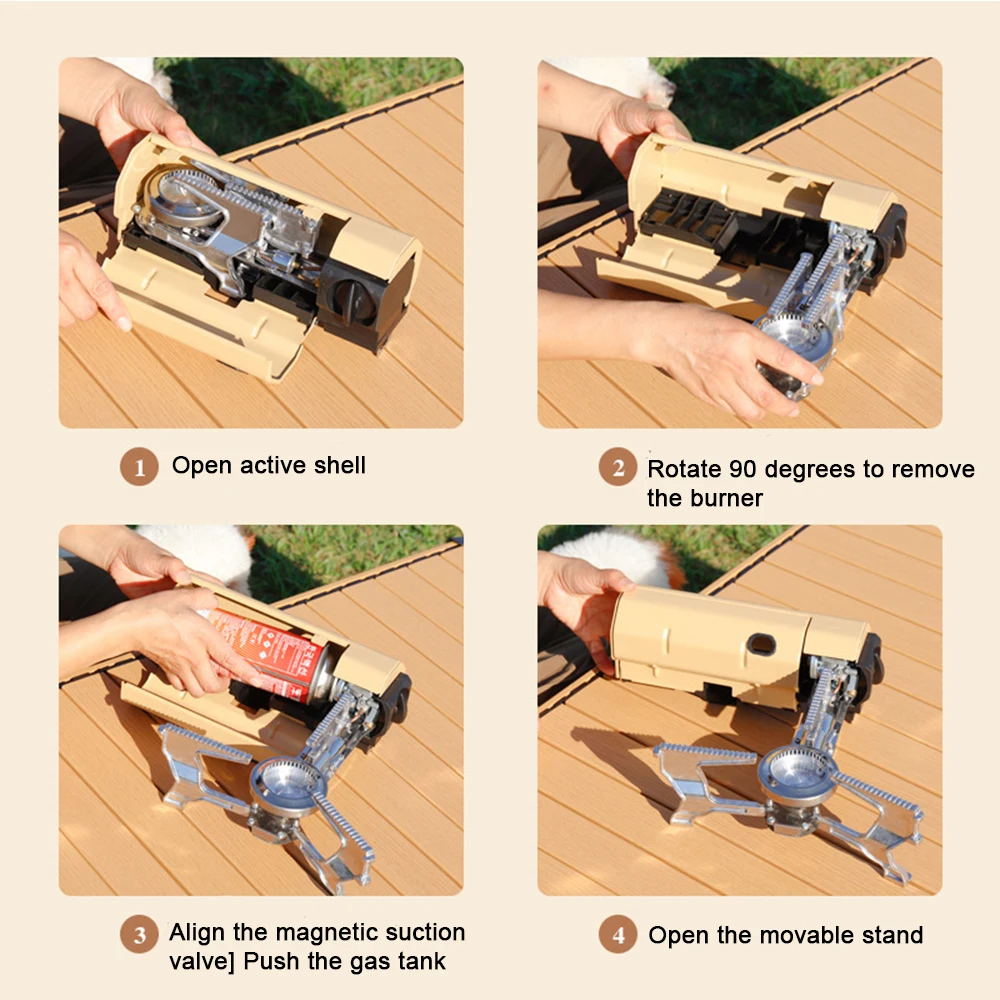 1 Open active shell

2 Rotate 90 degrees to remove the burner

3 Align the magnetic suction valve] Push the gas tank

4 Open the movable stand