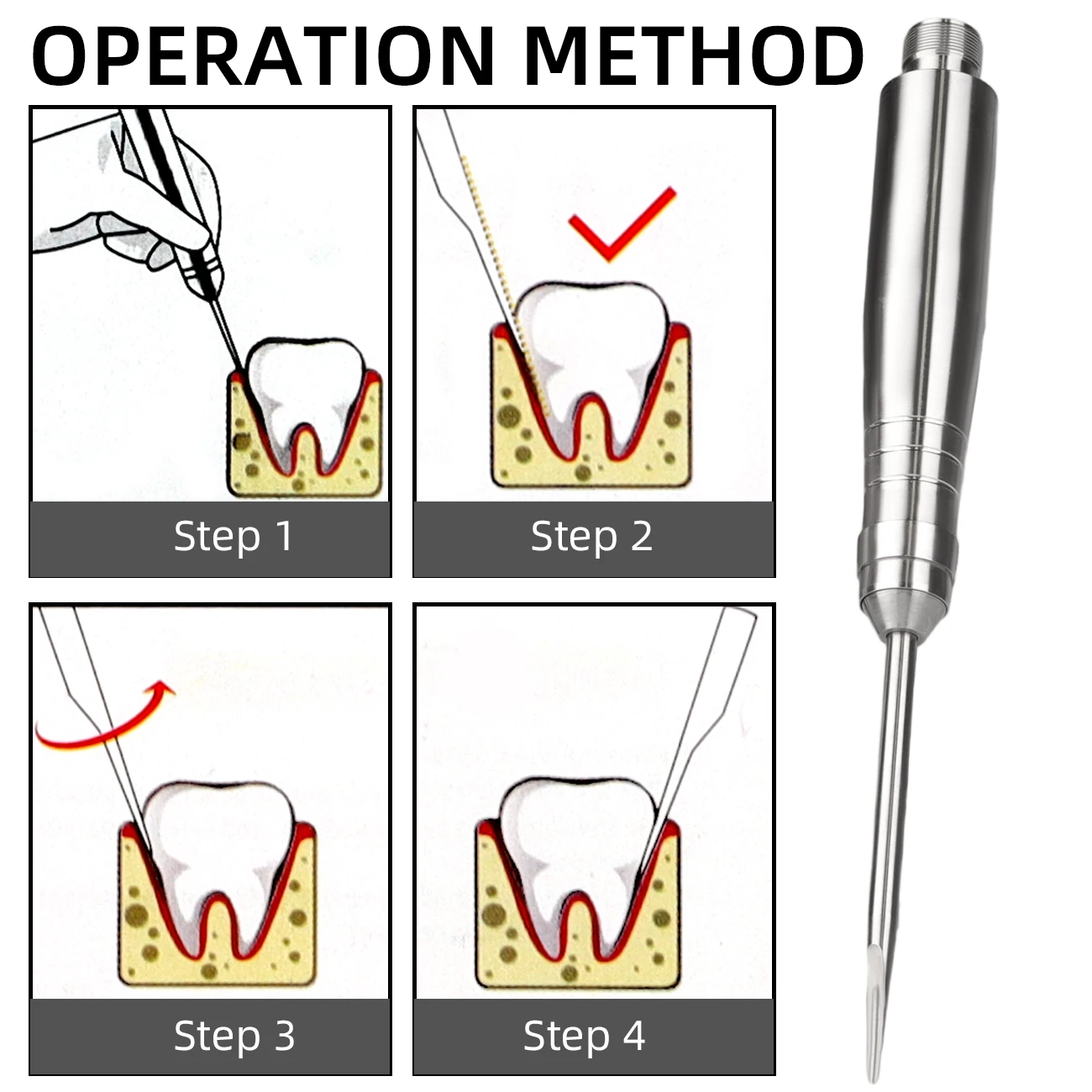 OPERATION METHOD

Step 1

Step 2

Step 3

Step 4