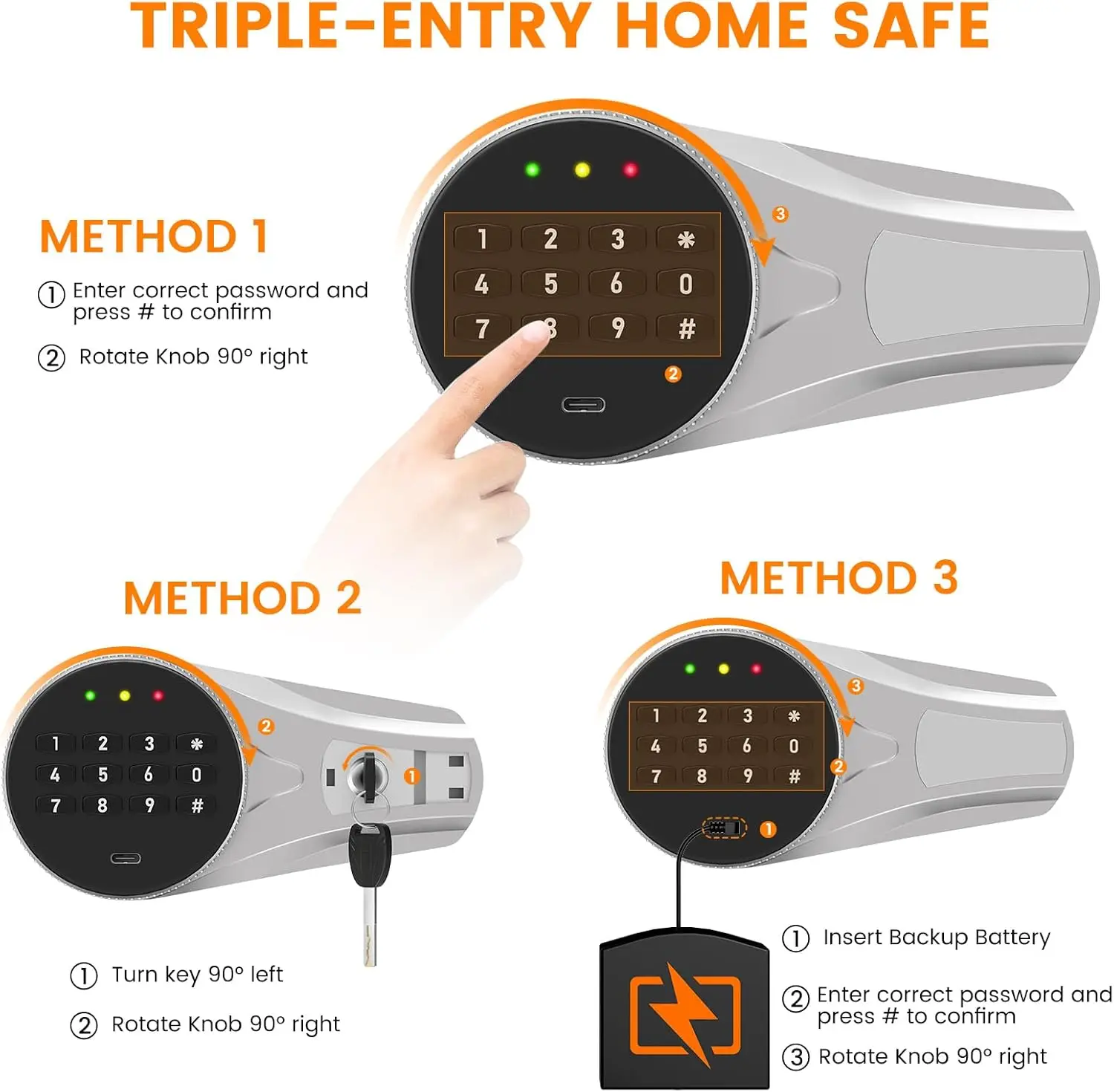 TRIPLE-ENTRY HOME SAFE

METHOD 1

① Enter correct password and press # to confirm

② Rotate Knob 90° right

1 2 3 *
4 5 6 0
7 8 9 #

③
②

METHOD 2

1 2 3 *
4 5 6 0
7 8 9 #

②
①

① Turn key 90° left

② Rotate Knob 90° right

METHOD 3

1 2 3 *
4 5 6 0
7 8 9 #

③
②
①

① Insert Backup Battery

② Enter correct password and press # to confirm

③ Rotate Knob 90° right