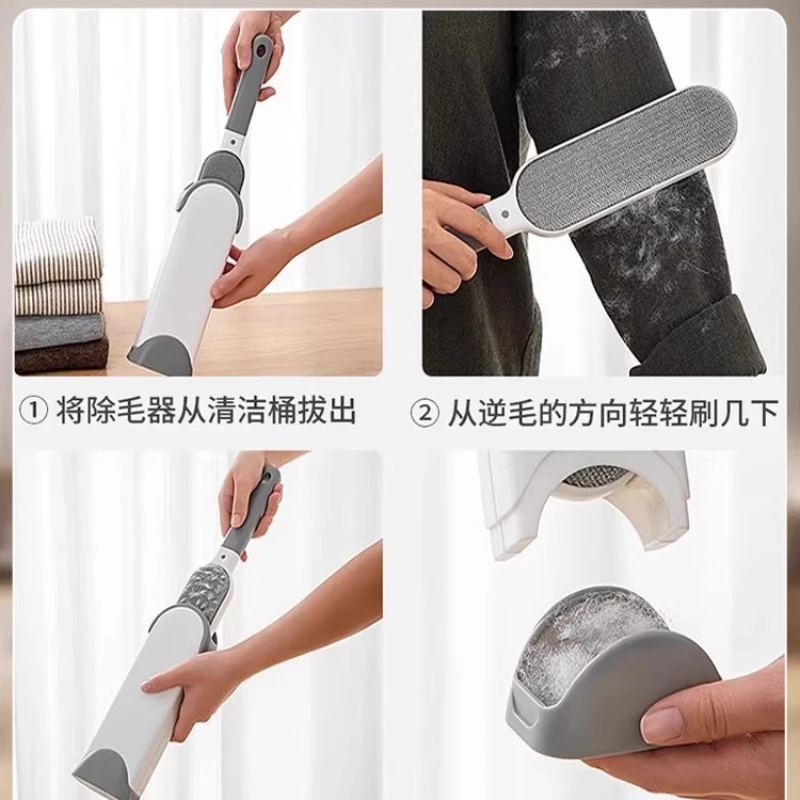 ① 将除毛器从清洁桶拔出

② 从逆毛的方向轻轻刷几下