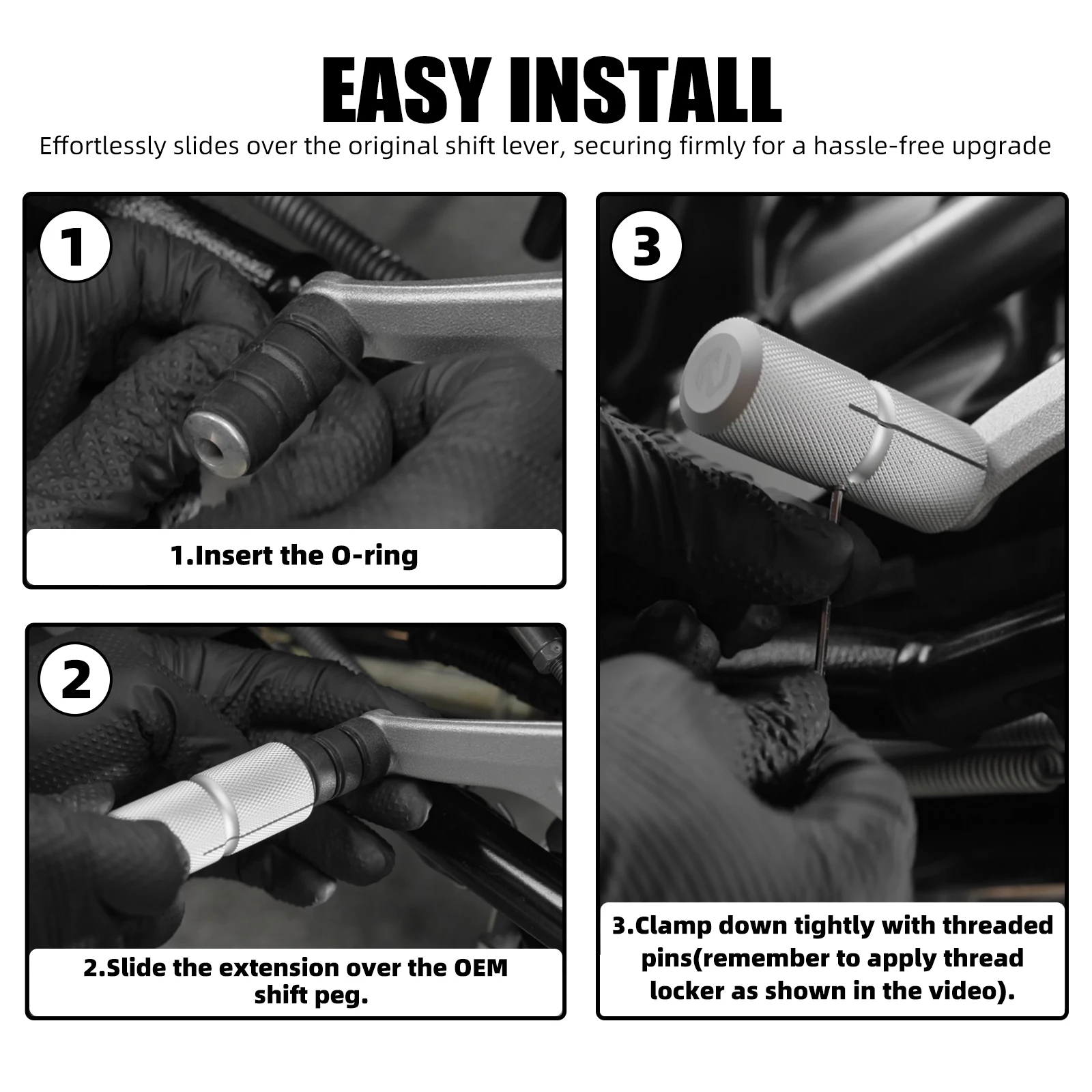 EASY INSTALL

Effortlessly slides over the original shift lever, securing firmly for a hassle-free upgrade

1

1.Insert the O-ring

2

2.Slide the extension over the OEM shift peg.

3

3.Clamp down tightly with threaded pins(remember to apply thread locker as shown in the video).