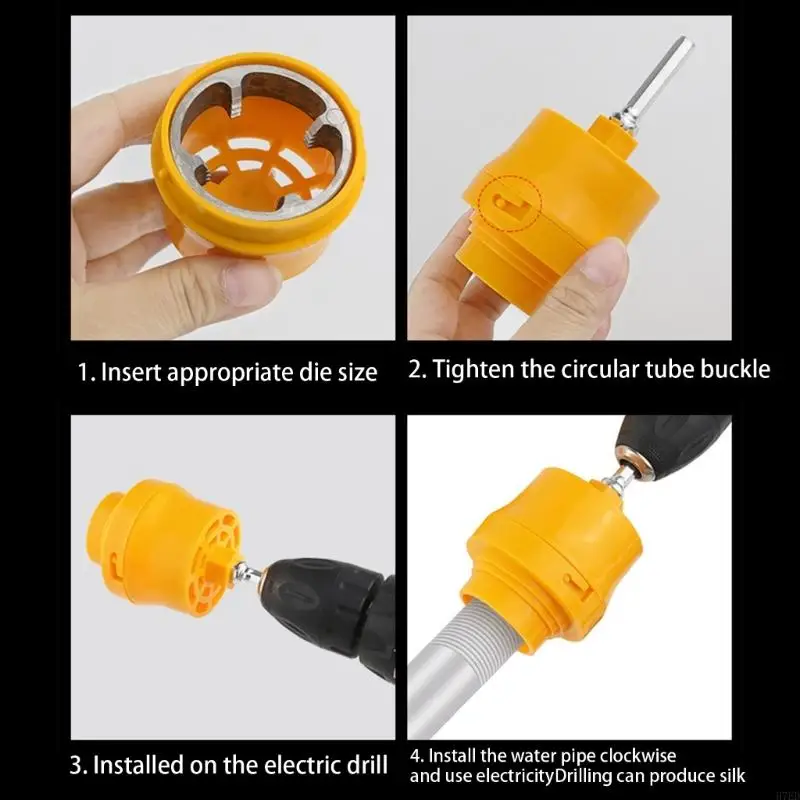 1. Insert appropriate die size

2. Tighten the circular tube buckle

3. Installed on the electric drill

4. Install the water pipe clockwise and use electricityDrilling can produce silk