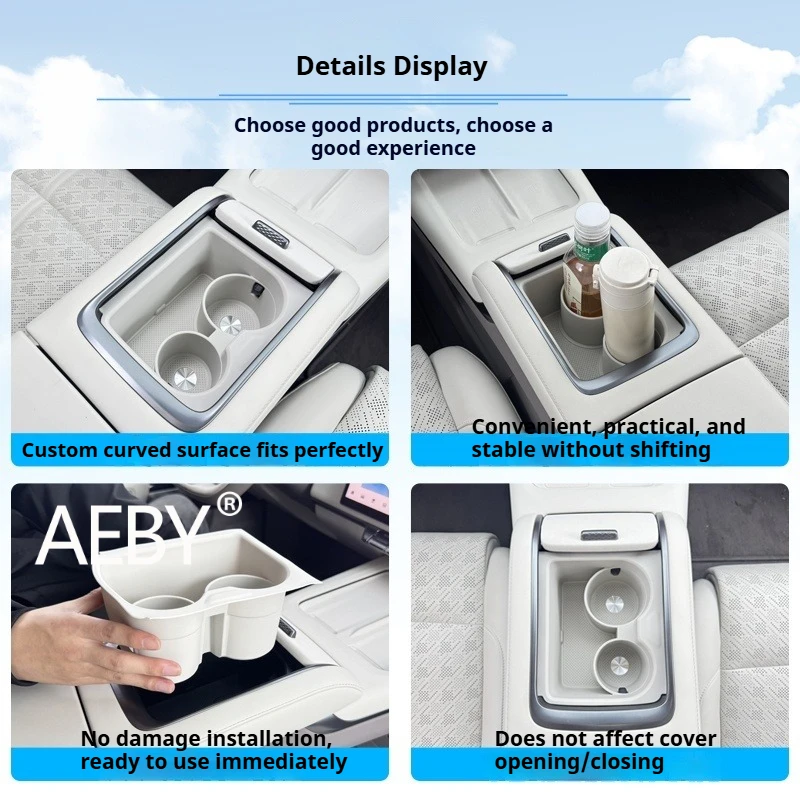 Details Display

Choose good products, choose a good experience

Custom curved surface fits perfectly

Convenient, practical, and stable without shifting

AEBY®

No damage installation, ready to use immediately

Does not affect cover opening/closing