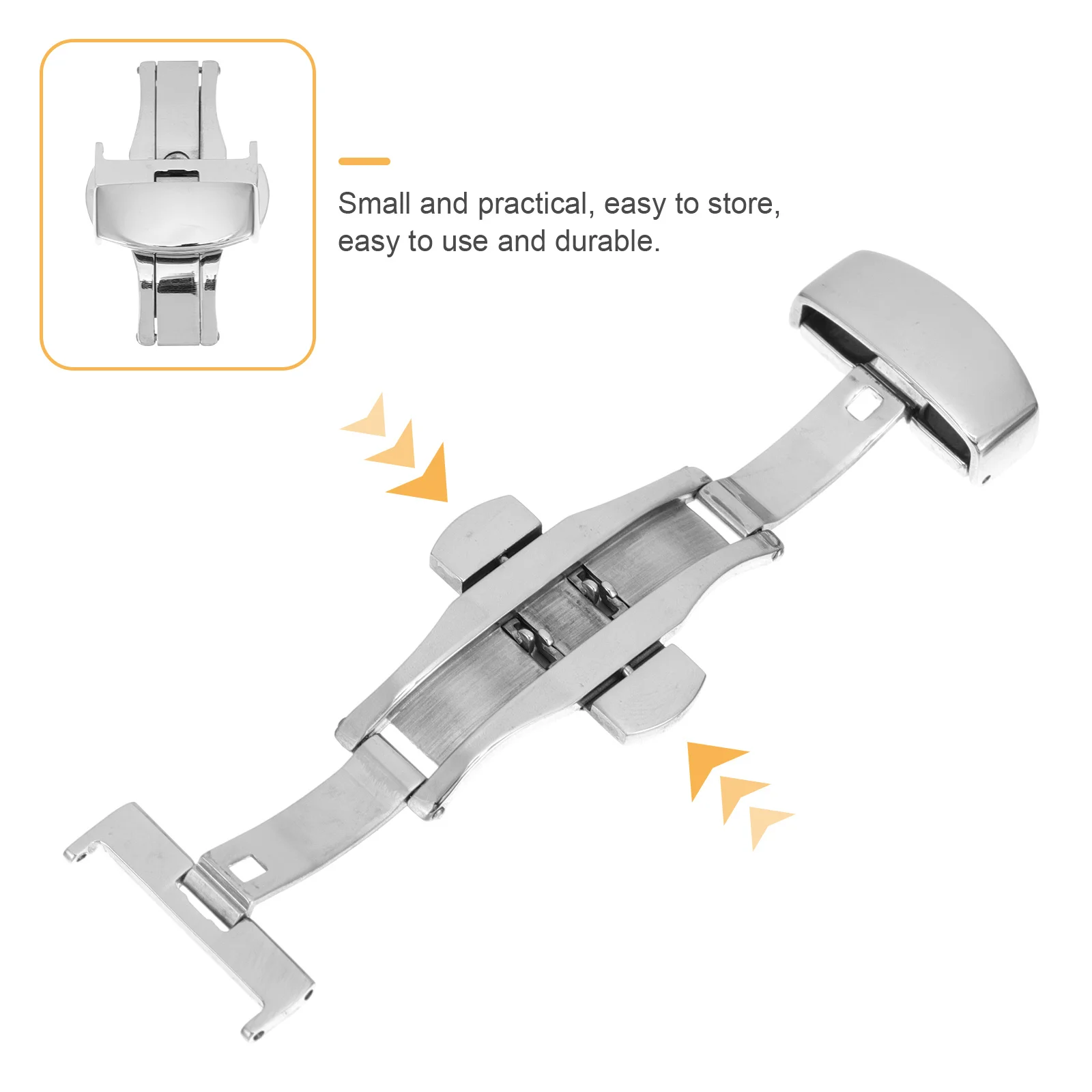 Small and practical, easy to store, easy to use and durable.