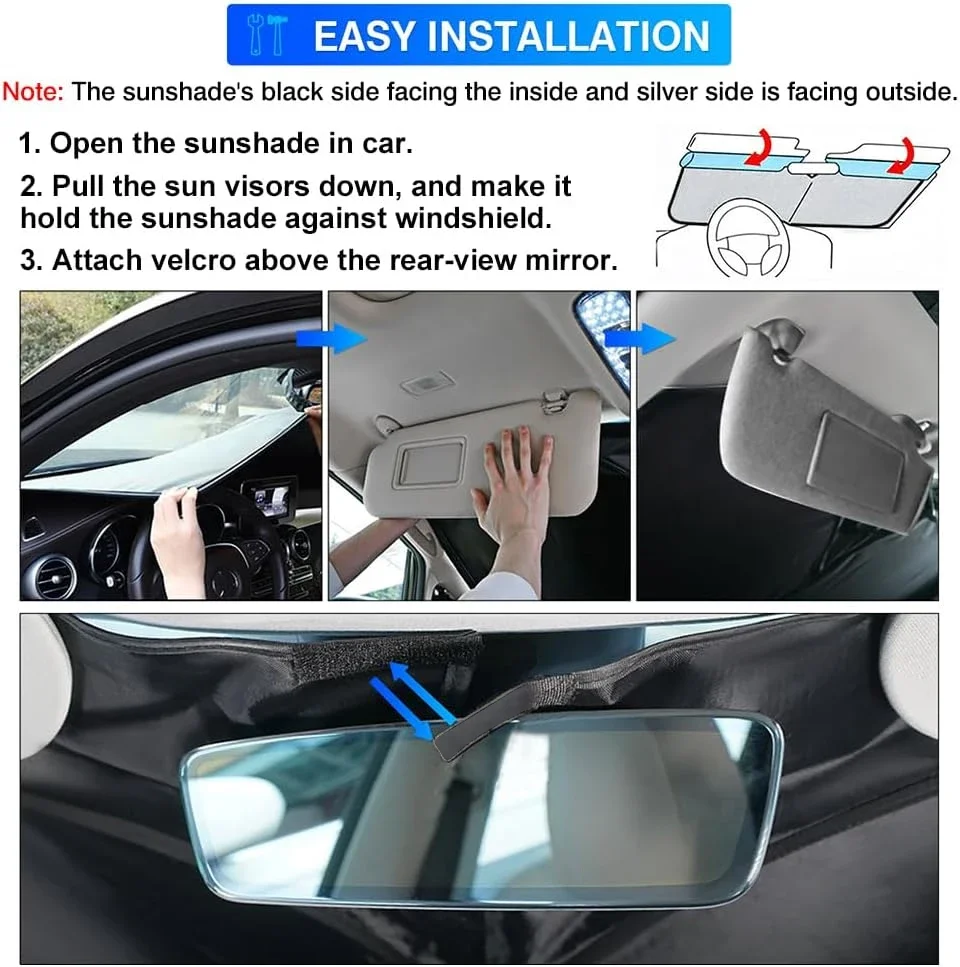 EASY INSTALLATION

Note: The sunshade's black side facing the inside and silver side is facing outside.

1. Open the sunshade in car.

2. Pull the sun visors down, and make it hold the sunshade against windshield.

3. Attach velcro above the rear-view mirror.