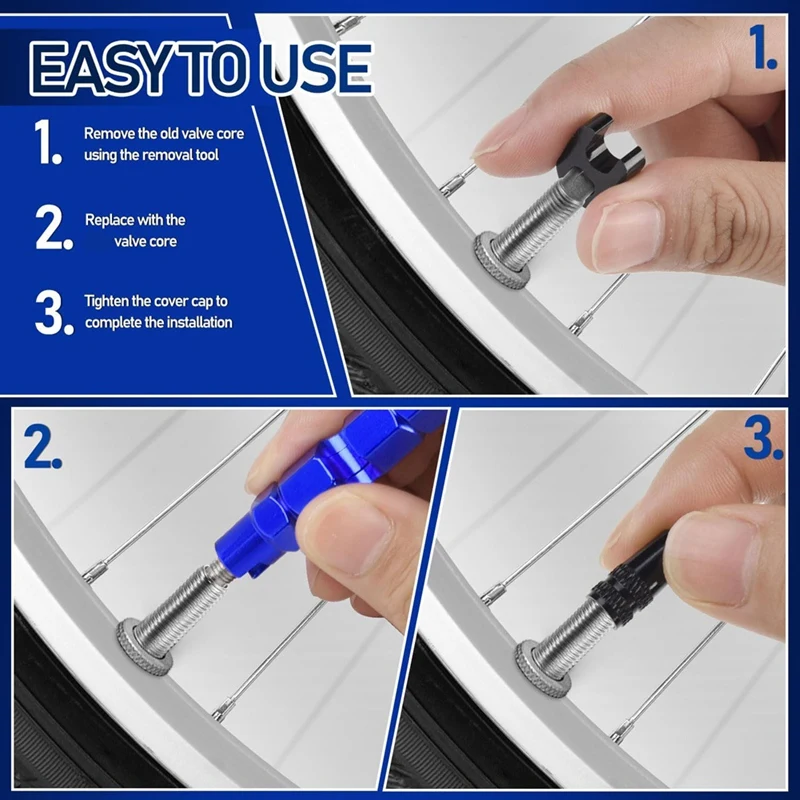 EASY TO USE

1. Remove the old valve core using the removal tool

2. Replace with the valve core

3. Tighten the cover cap to complete the installation

1.

2.

3.