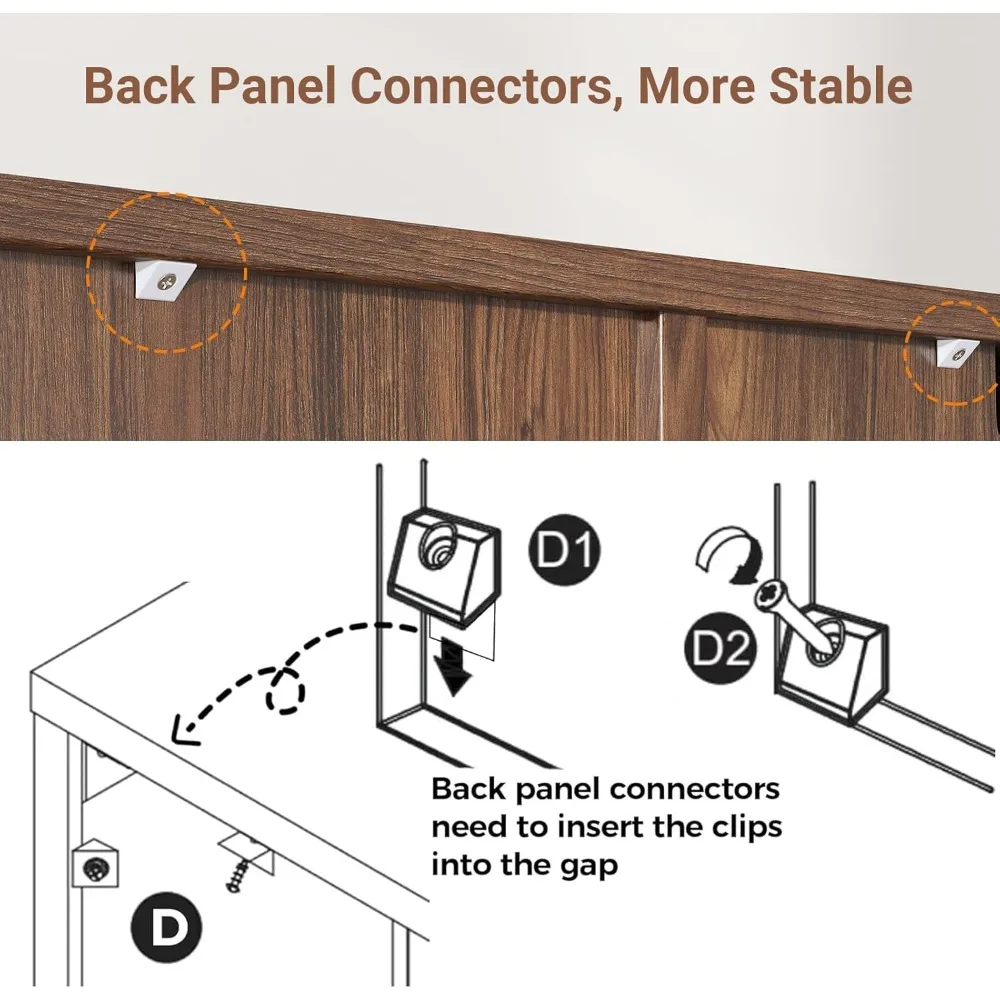 Back Panel Connectors, More Stable

D1

D2

Back panel connectors need to insert the clips into the gap

D