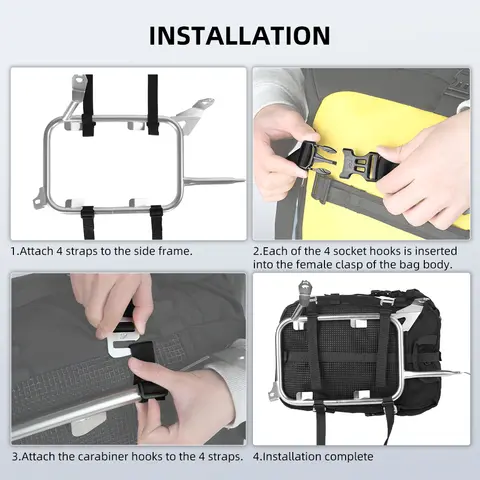 INSTALLATION

1.Attach 4 straps to the side frame.

2.Each of the 4 socket hooks is inserted into the female clasp of the bag body.

3.Attach the carabiner hooks to the 4 straps.

4.Installation complete