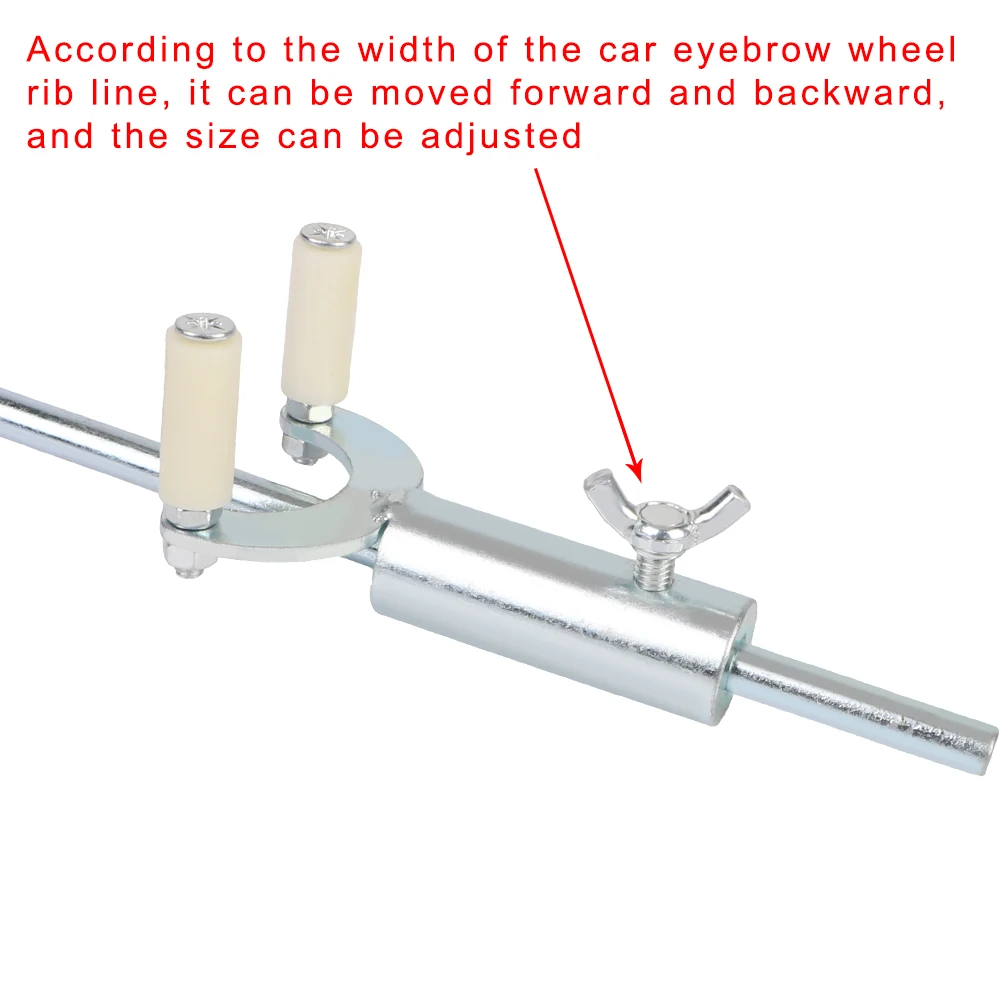 According to the width of the car eyebrow wheel rib line, it can be moved forward and backward, and the size can be adjusted