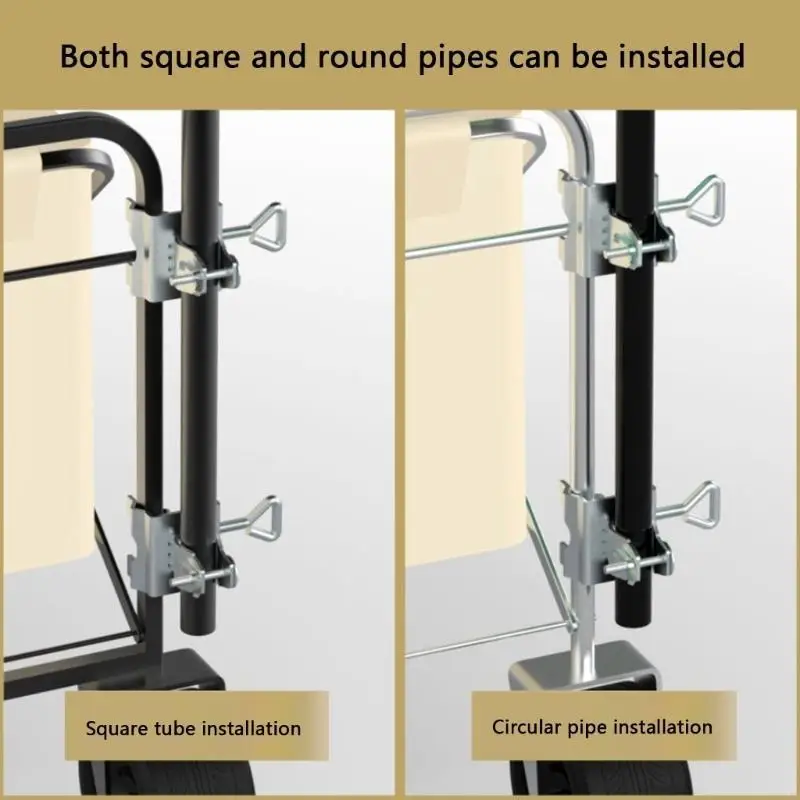 Both square and round pipes can be installed

Square tube installation

Circular pipe installation