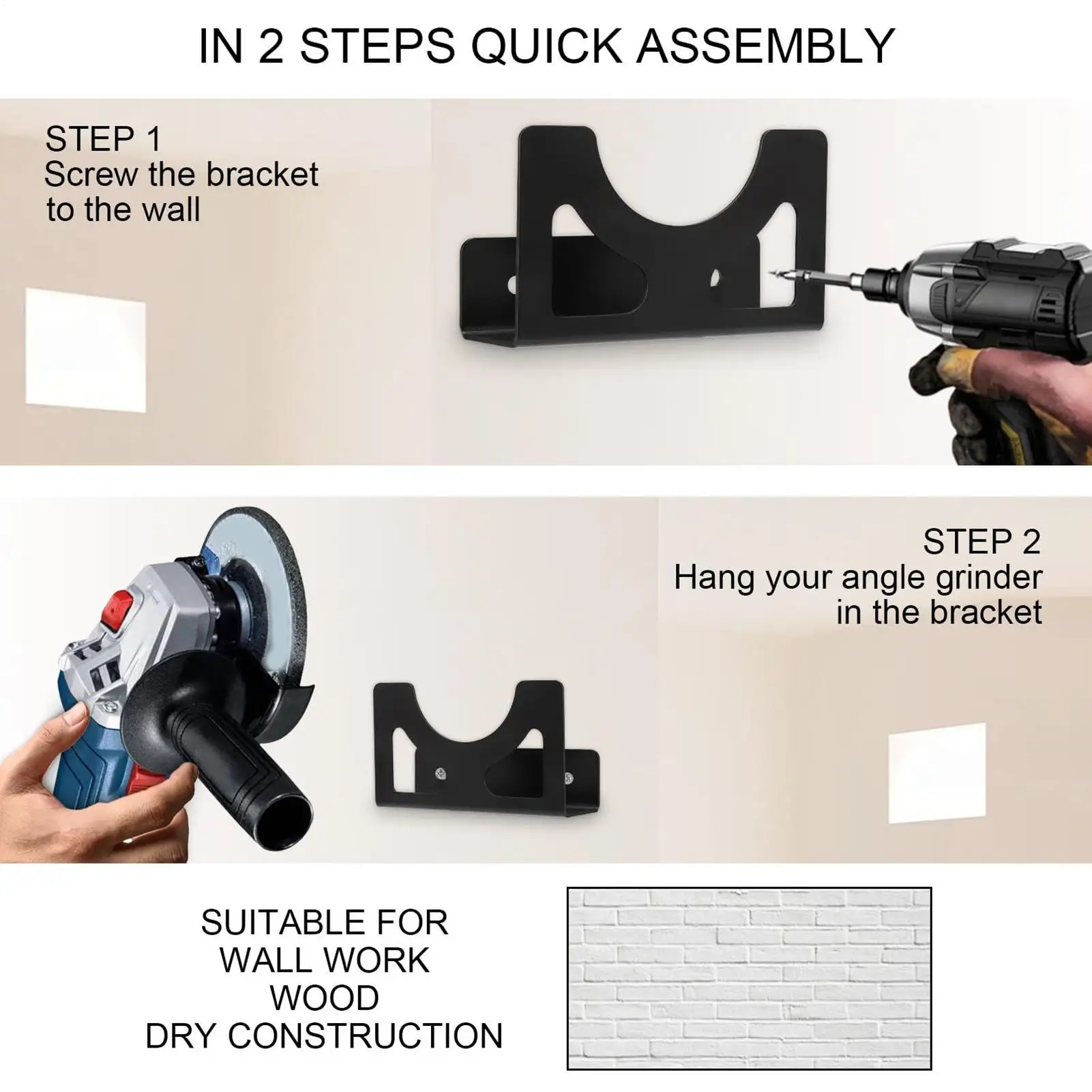 IN 2 STEPS QUICK ASSEMBLY

STEP 1
Screw the bracket to the wall

STEP 2
Hang your angle grinder in the bracket

SUITABLE FOR
WALL WORK
WOOD
DRY CONSTRUCTION