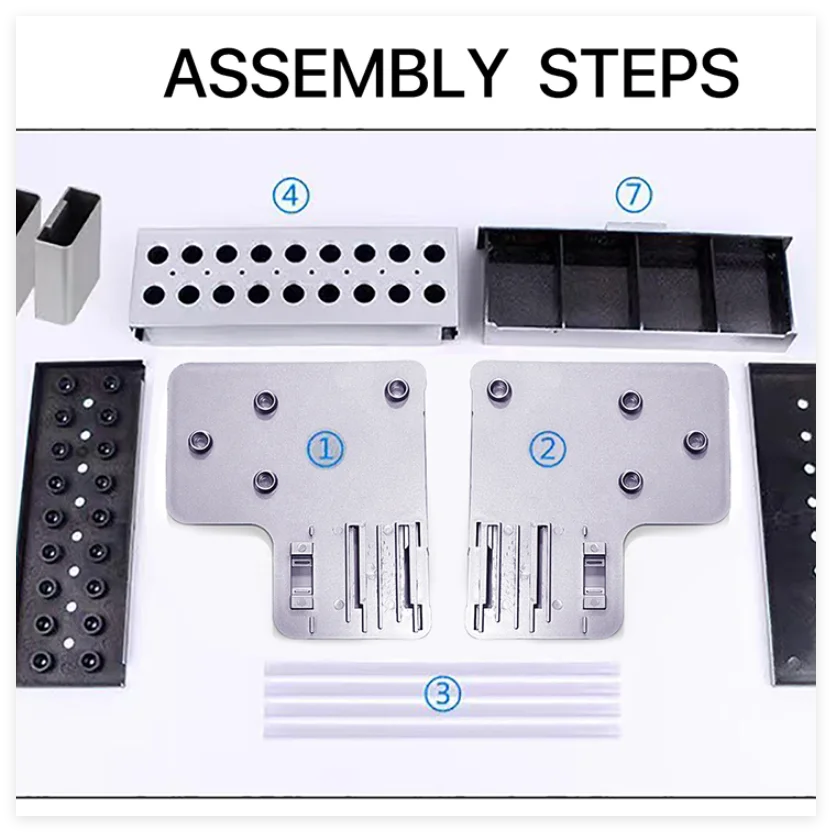 ASSEMBLY STEPS

④

⑦

①

②

③