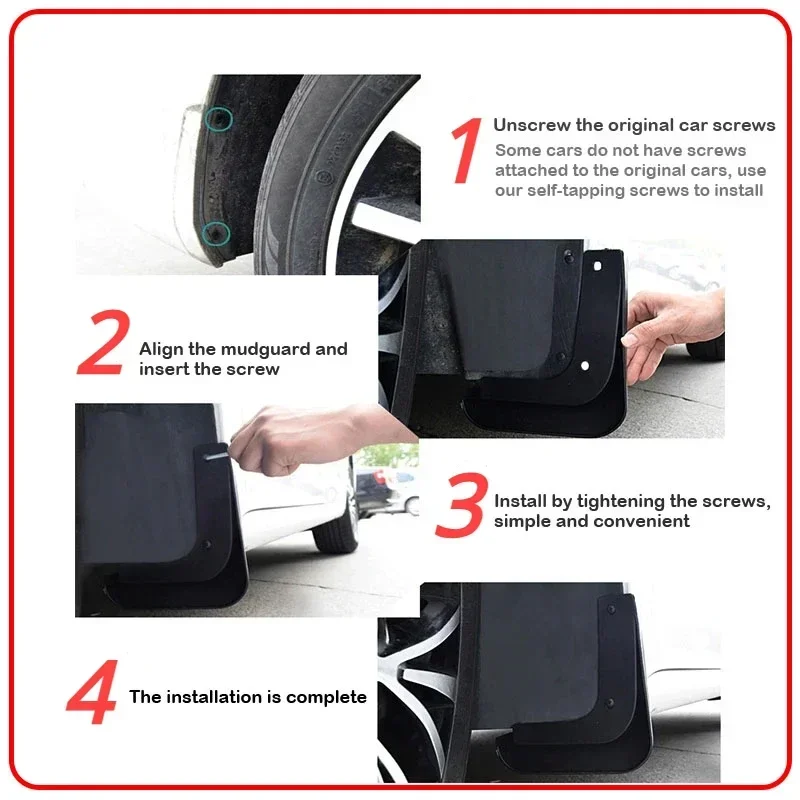 1 Unscrew the original car screws
Some cars do not have screws attached to the original cars, use our self-tapping screws to install

2 Align the mudguard and insert the screw

3 Install by tightening the screws, simple and convenient

4 The installation is complete