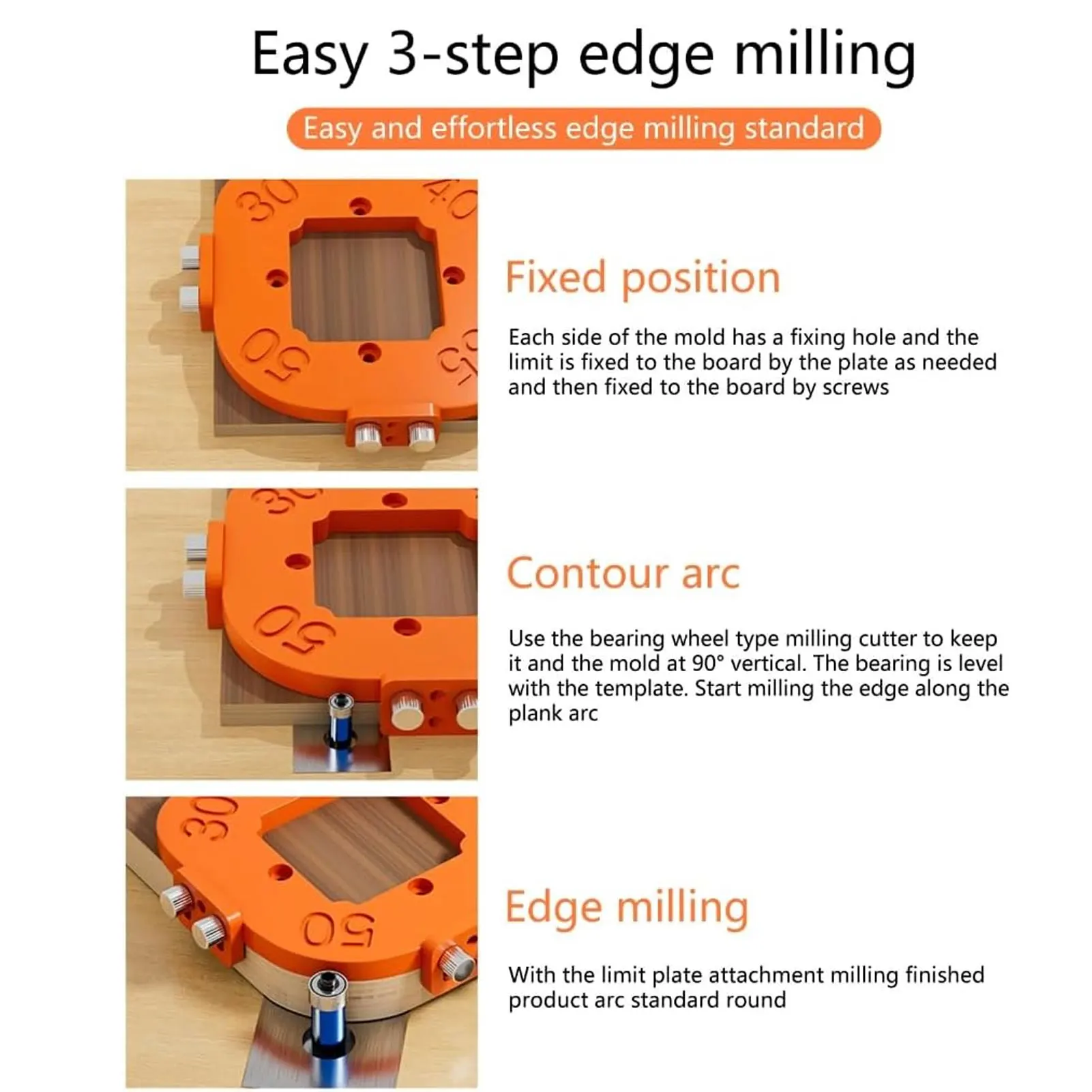 Easy 3-step edge milling

Easy and effortless edge milling standard

30 40 50

Fixed position

Each side of the mold has a fixing hole and the limit is fixed to the board by the plate as needed and then fixed to the board by screws

50

Contour arc

Use the bearing wheel type milling cutter to keep it and the mold at 90° vertical. The bearing is level with the template. Start milling the edge along the plank arc

30 50

Edge milling

With the limit plate attachment milling finished product arc standard round