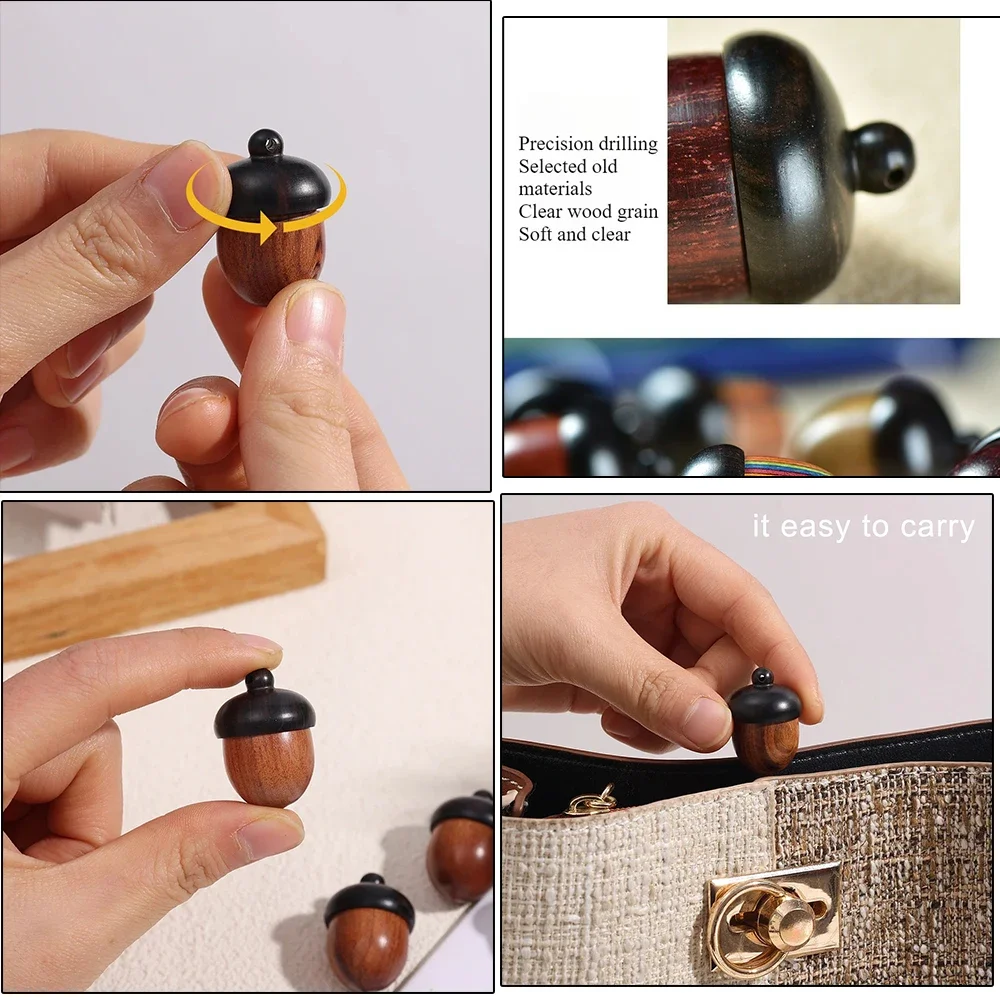 Precision drilling
Selected old materials
Clear wood grain
Soft and clear

it easy to carry