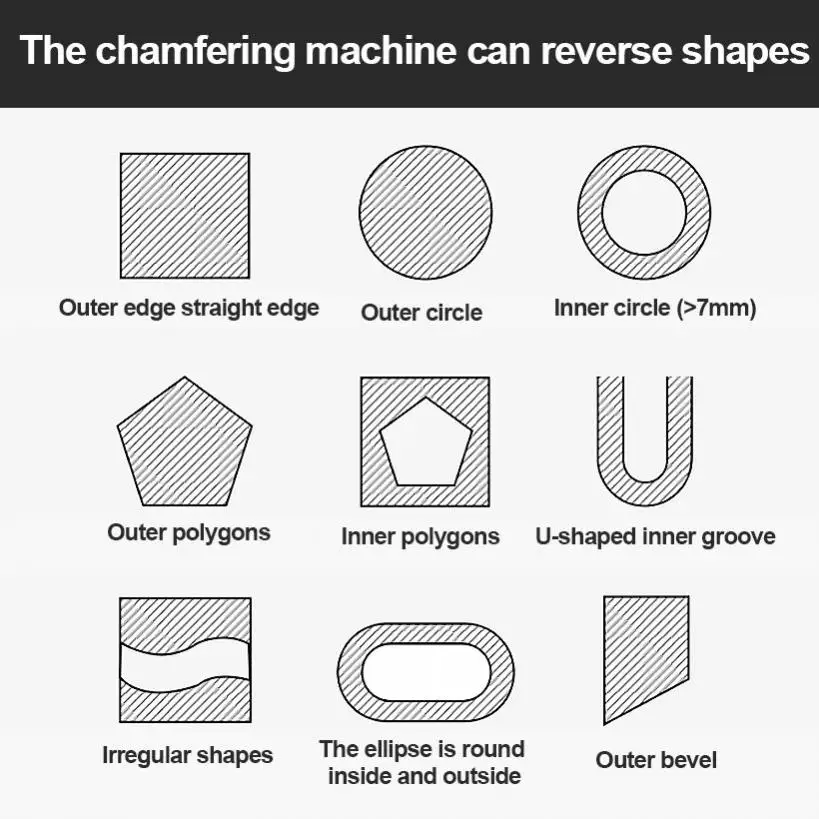 The chamfering machine can reverse shapes

Outer edge straight edge

Outer circle

Inner circle (>7mm)

Outer polygons

Inner polygons

U-shaped inner groove

Irregular shapes

The ellipse is round inside and outside

Outer bevel