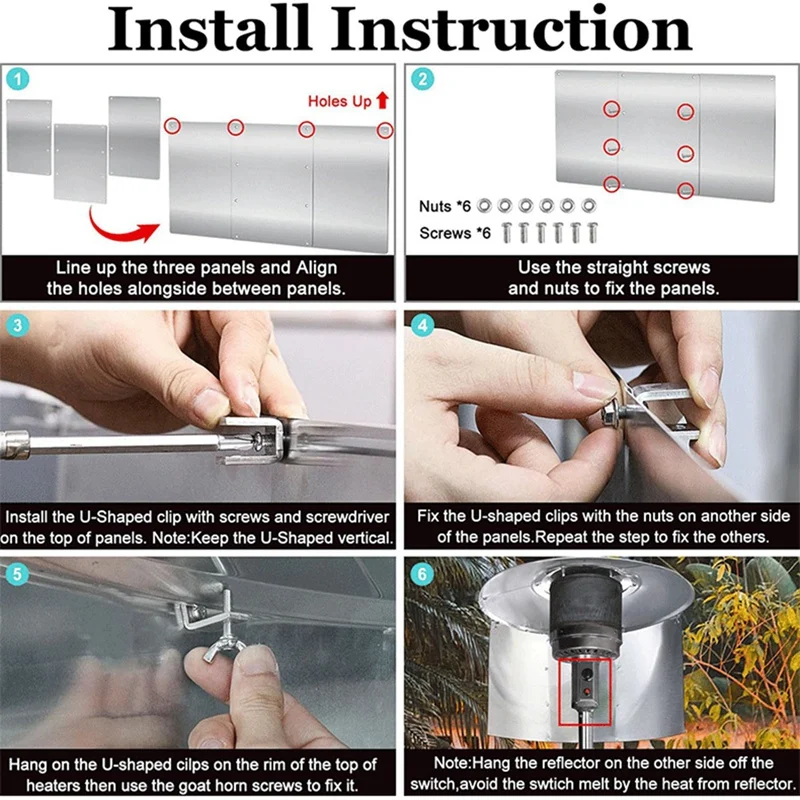 Install Instruction

1

Holes Up

Line up the three panels and Align the holes alongside between panels.

2

Nuts *6

Screws *6

Use the straight screws and nuts to fix the panels.

3

Install the U-Shaped clip with screws and screwdriver on the top of panels. Note:Keep the U-Shaped vertical.

4

Fix the U-shaped clips with the nuts on another side of the panels.Repeat the step to fix the others.

5

Hang on the U-shaped cilps on the rim of the top of heaters then use the goat horn screws to fix it.

6

Note:Hang the reflector on the other side off the switch,avoid the swtich melt by the heat from reflector.