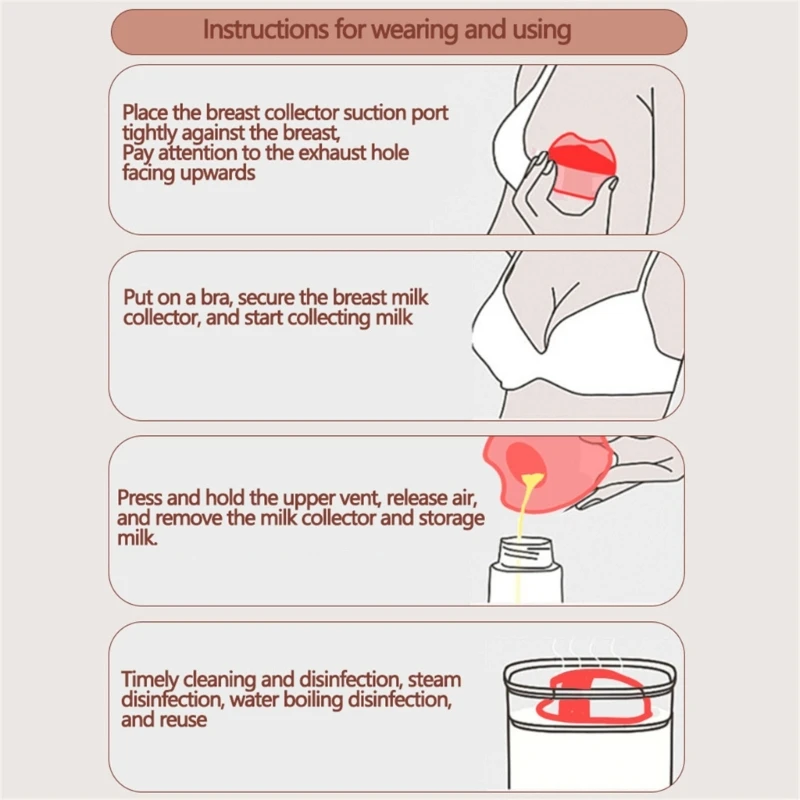 Instructions for wearing and using

Place the breast collector suction port tightly against the breast,
Pay attention to the exhaust hole facing upwards

Put on a bra, secure the breast milk collector, and start collecting milk

Press and hold the upper vent, release air, and remove the milk collector and storage milk.

Timely cleaning and disinfection, steam disinfection, water boiling disinfection, and reuse