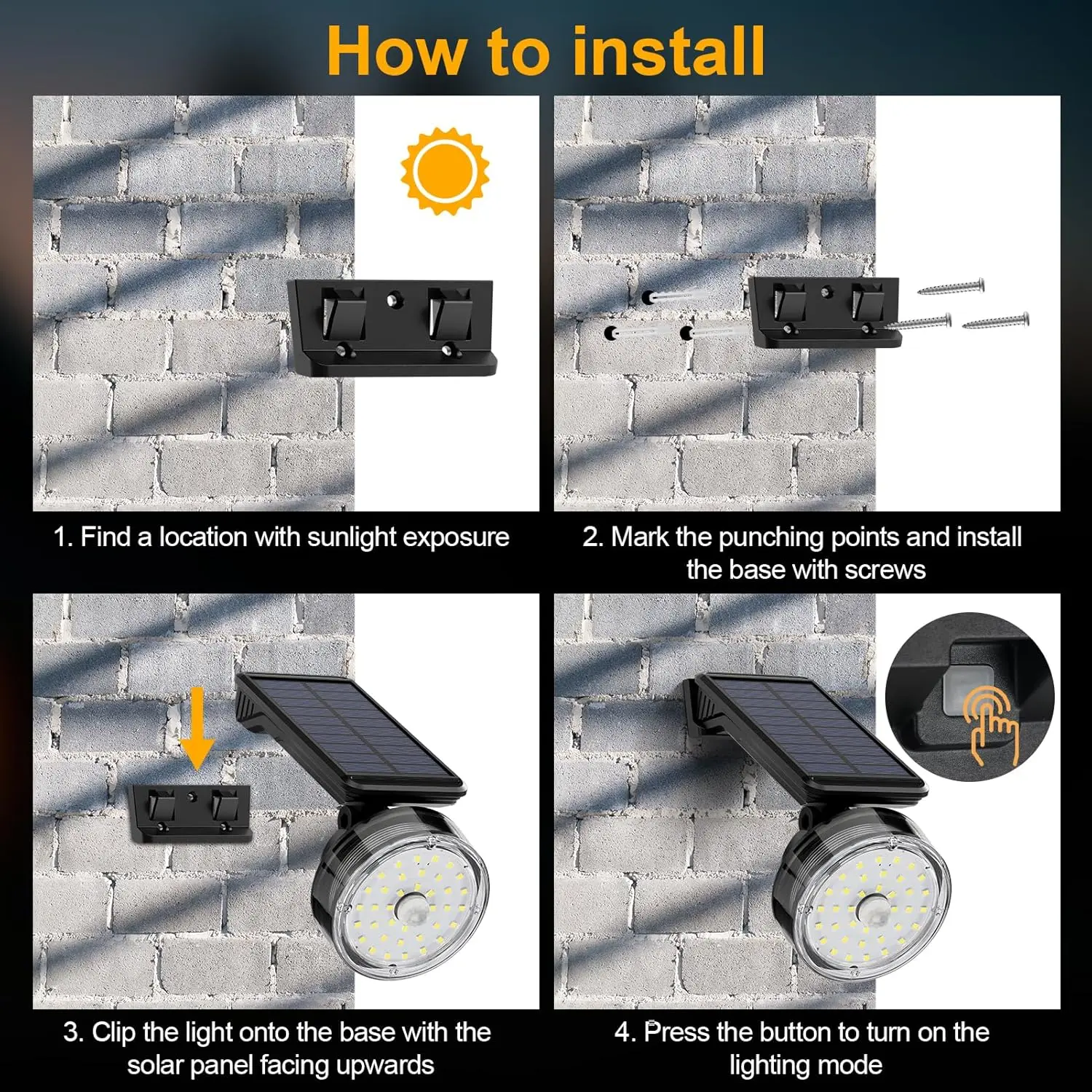 How to install

1. Find a location with sunlight exposure

2. Mark the punching points and install the base with screws

3. Clip the light onto the base with the solar panel facing upwards

4. Press the button to turn on the lighting mode