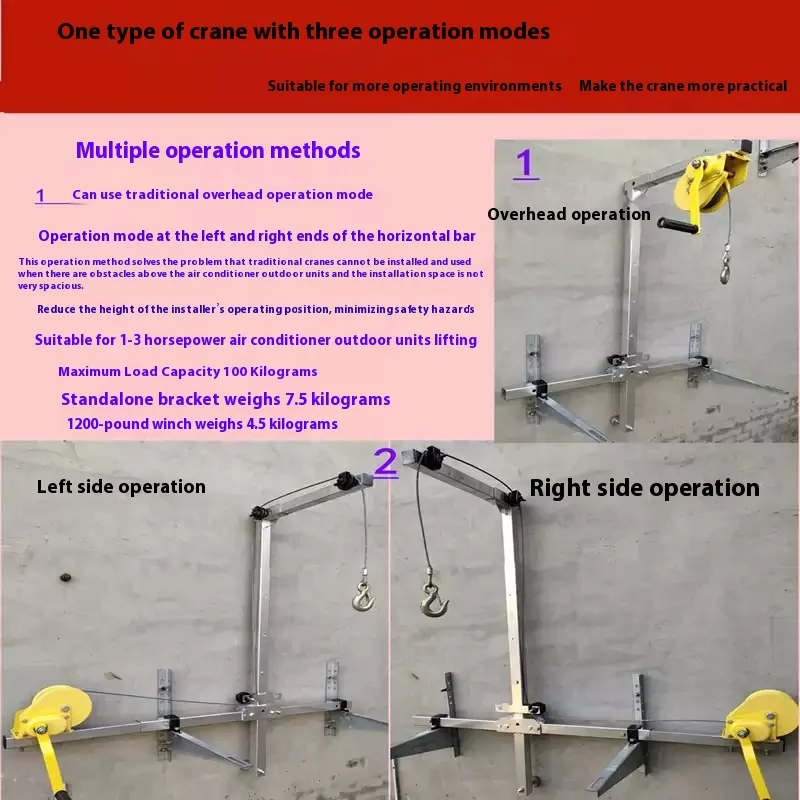 One type of crane with three operation modes

Suitable for more operating environments   Make the crane more practical

Multiple operation methods

1 Can use traditional overhead operation mode

Operation mode at the left and right ends of the horizontal bar

This operation method solves the problem that traditional cranes cannot be installed and used when there are obstacles above the air conditioner outdoor units and the installation space is not very spacious.

Reduce the height of the installer's operating position, minimizing safety hazards

Suitable for 1-3 horsepower air conditioner outdoor units lifting

Maximum Load Capacity 100 Kilograms

Standalone bracket weighs 7.5 kilograms

1200-pound winch weighs 4.5 kilograms

1

Overhead operation

2

Left side operation

Right side operation