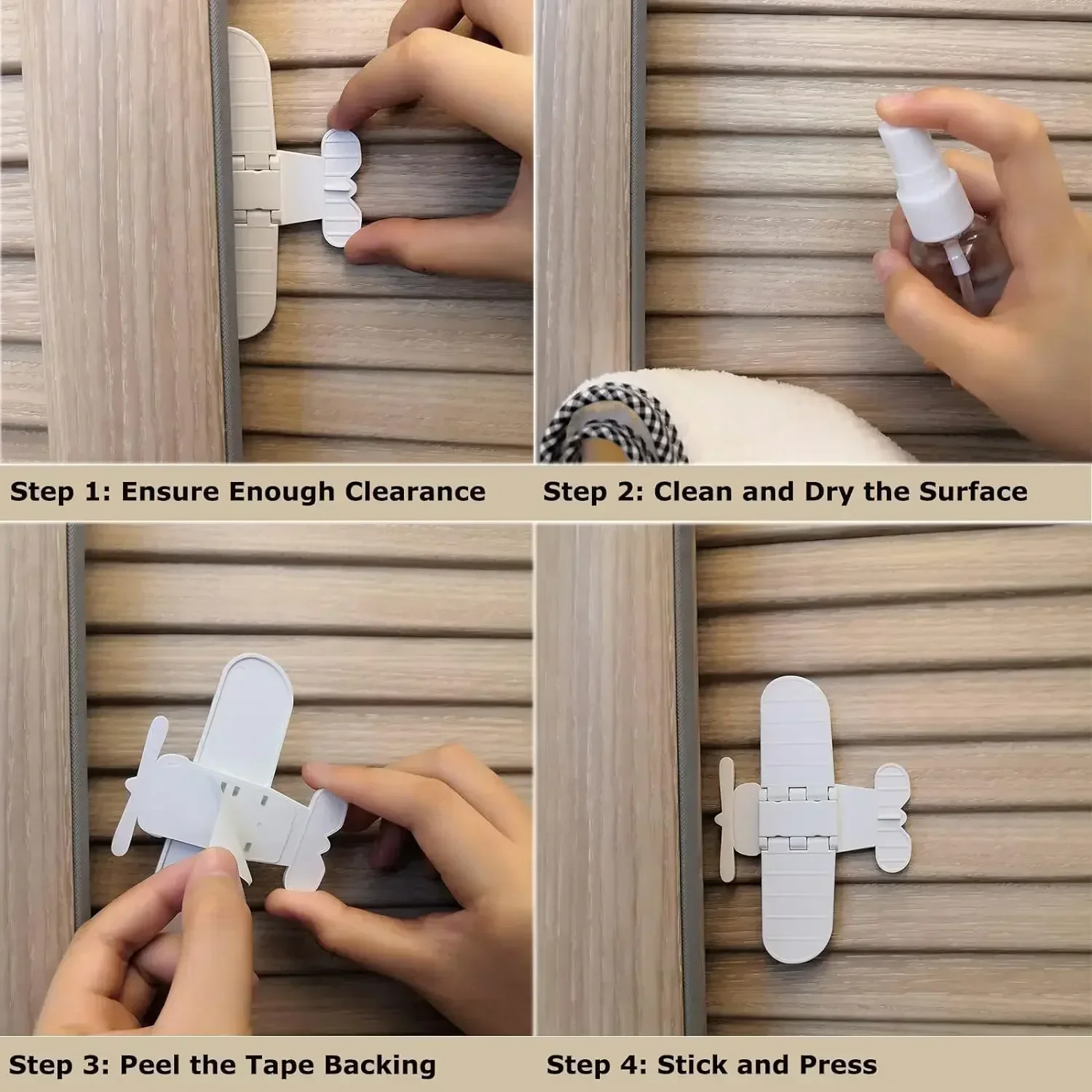 Step 1: Ensure Enough Clearance

Step 2: Clean and Dry the Surface

Step 3: Peel the Tape Backing

Step 4: Stick and Press