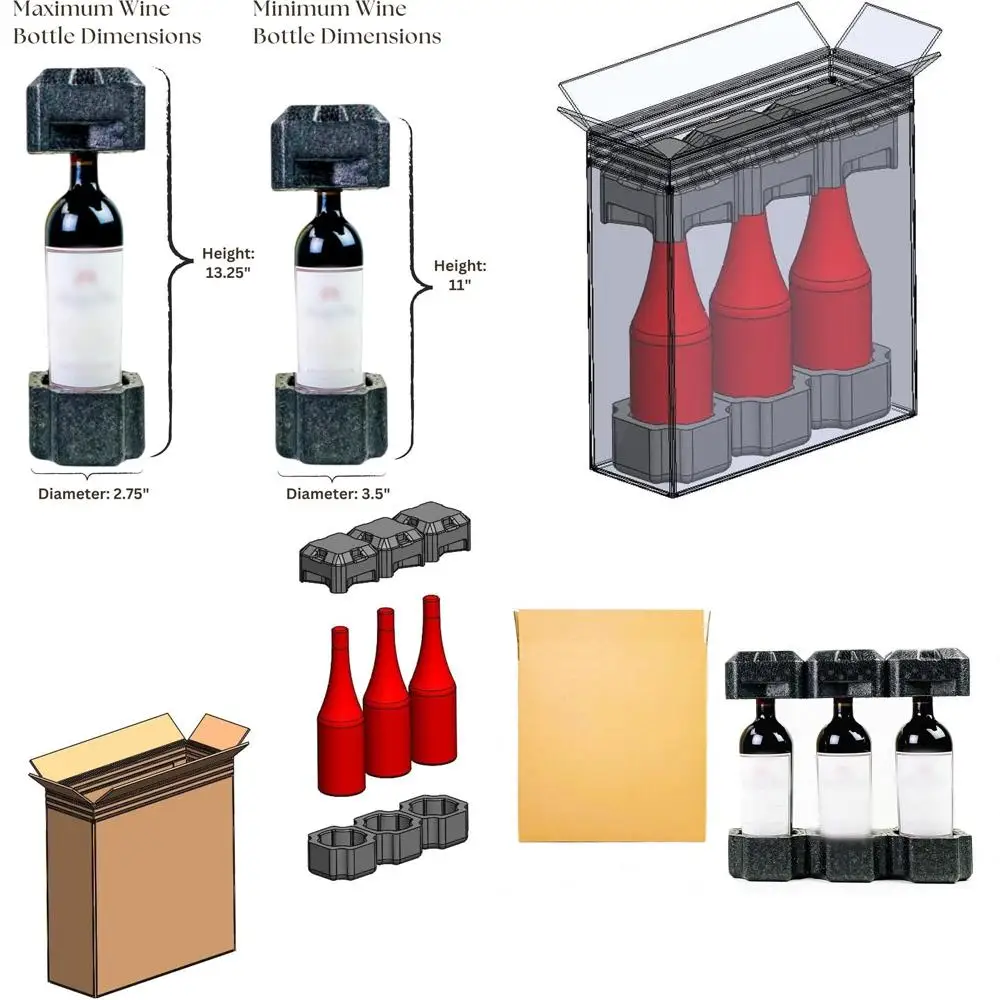 Maximum Wine Bottle Dimensions

Height: 13.25"

Diameter: 2.75"

Minimum Wine Bottle Dimensions

Height: 11"

Diameter: 3.5"