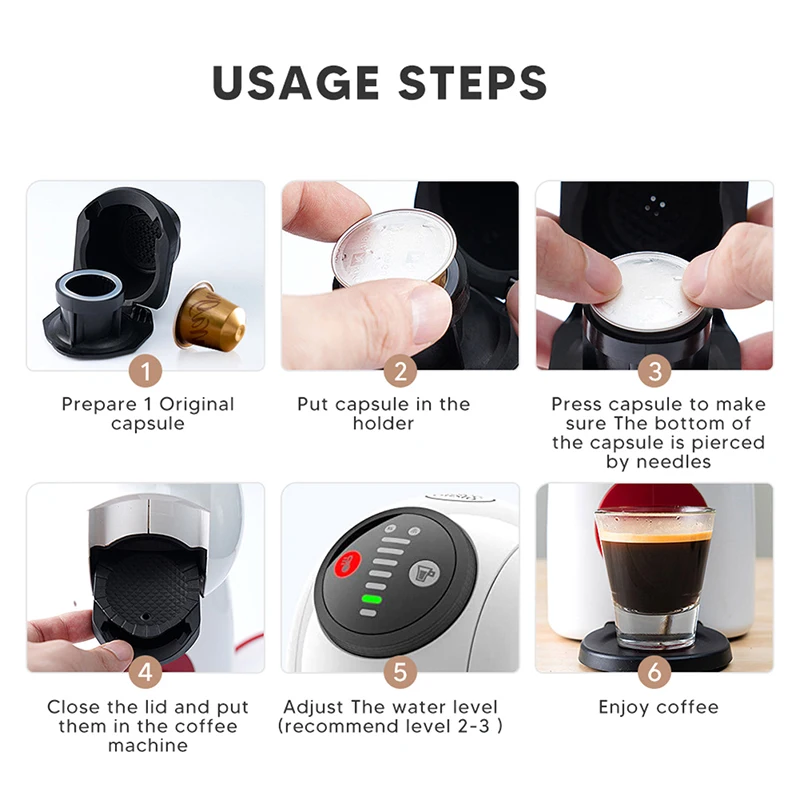 USAGE STEPS

1
Prepare 1 Original capsule

2
Put capsule in the holder

3
Press capsule to make sure The bottom of the capsule is pierced by needles

4
Close the lid and put them in the coffee machine

5
Adjust The water level (recommend level 2-3 )

6
Enjoy coffee