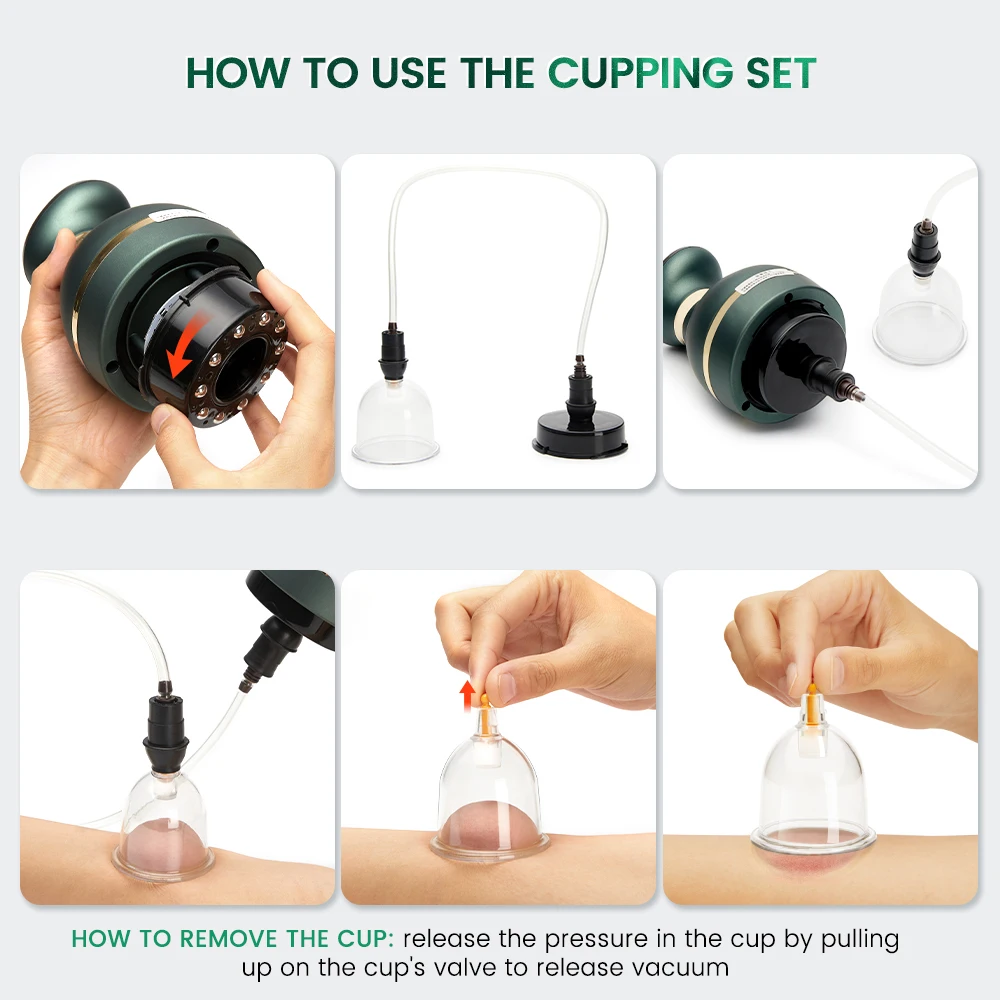 HOW TO USE THE CUPPING SET

HOW TO REMOVE THE CUP: release the pressure in the cup by pulling up on the cup's valve to release vacuum