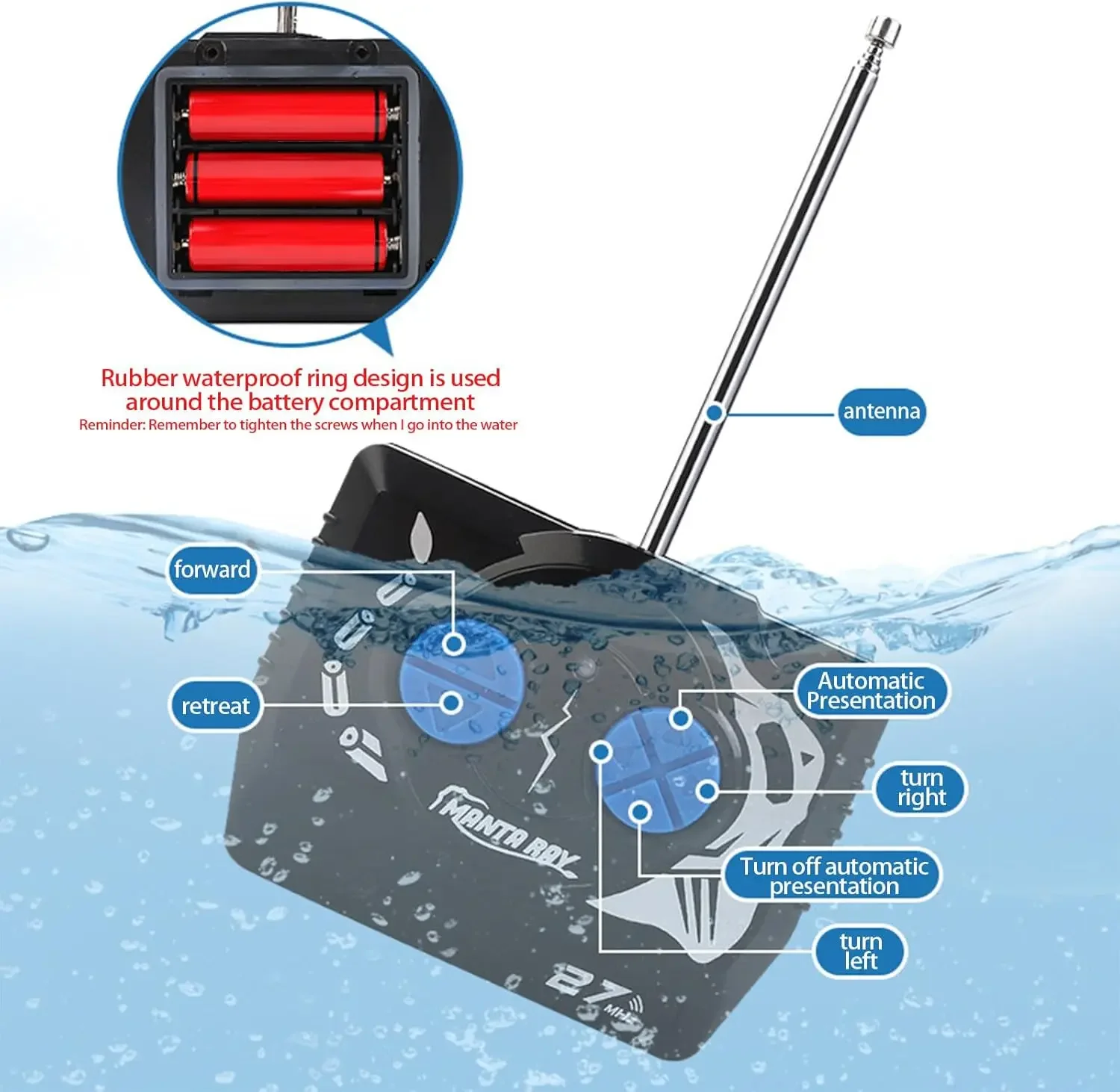 Rubber waterproof ring design is used around the battery compartment
Reminder: Remember to tighten the screws when I go into the water

antenna

forward

retreat

Automatic Presentation

turn right

Turn off automatic presentation

turn left

MANTA RAY

27 MHz