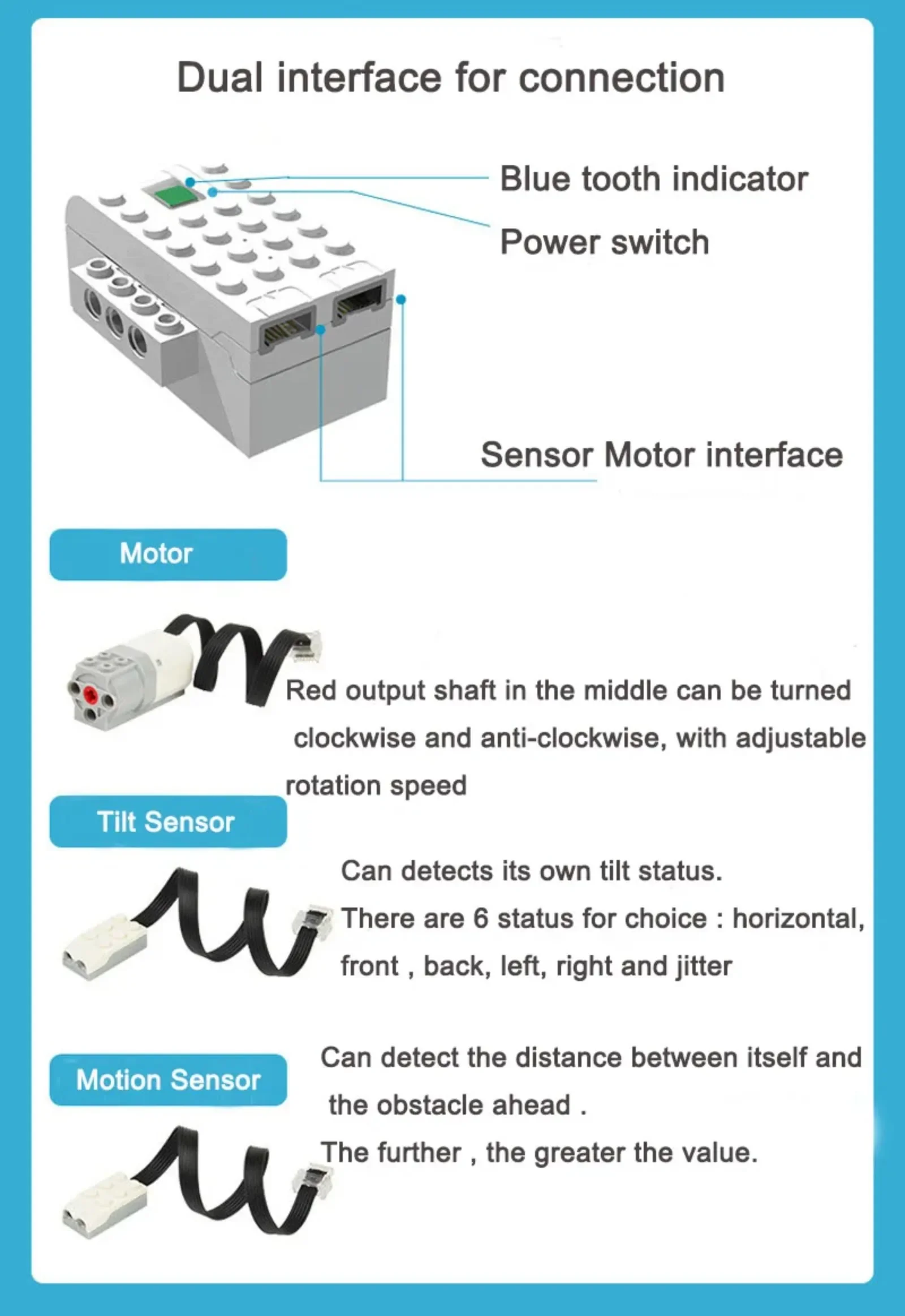 Dual interface for connection

Blue tooth indicator

Power switch

Sensor Motor interface

Motor

Red output shaft in the middle can be turned clockwise and anti-clockwise, with adjustable rotation speed

Tilt Sensor

Can detects its own tilt status.
There are 6 status for choice : horizontal, front , back, left, right and jitter

Motion Sensor

Can detect the distance between itself and the obstacle ahead .
The further , the greater the value.