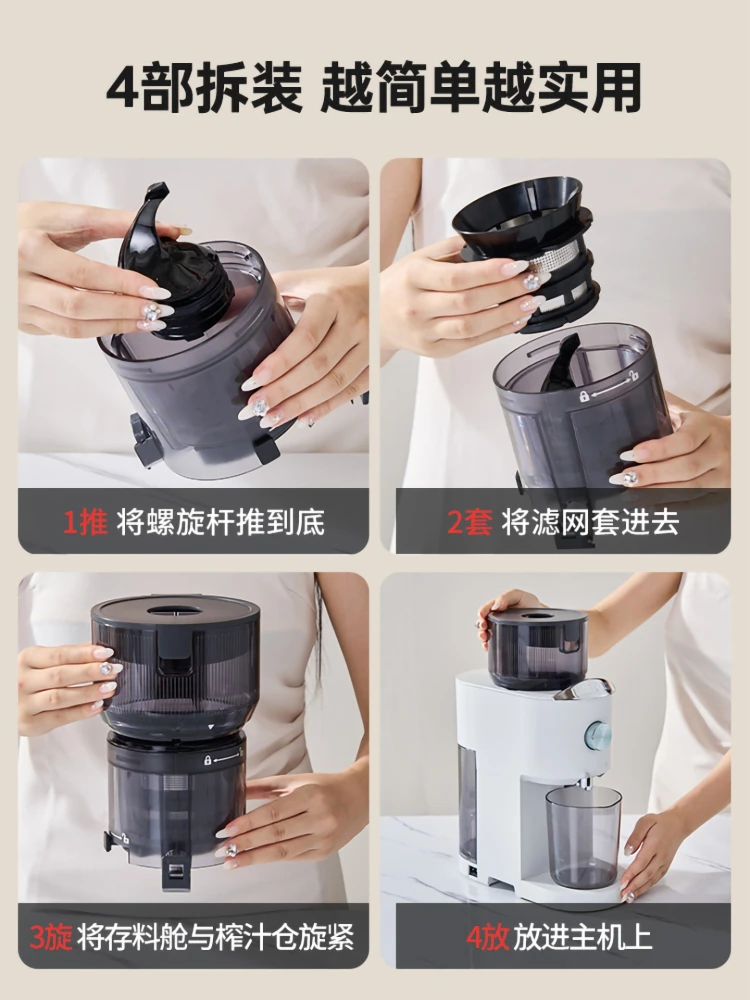 4部拆装 越简单越实用

1推 将螺旋杆推到底

2套 将滤网套进去

3旋 将存料舱与榨汁仓旋紧

4放 放进主机上