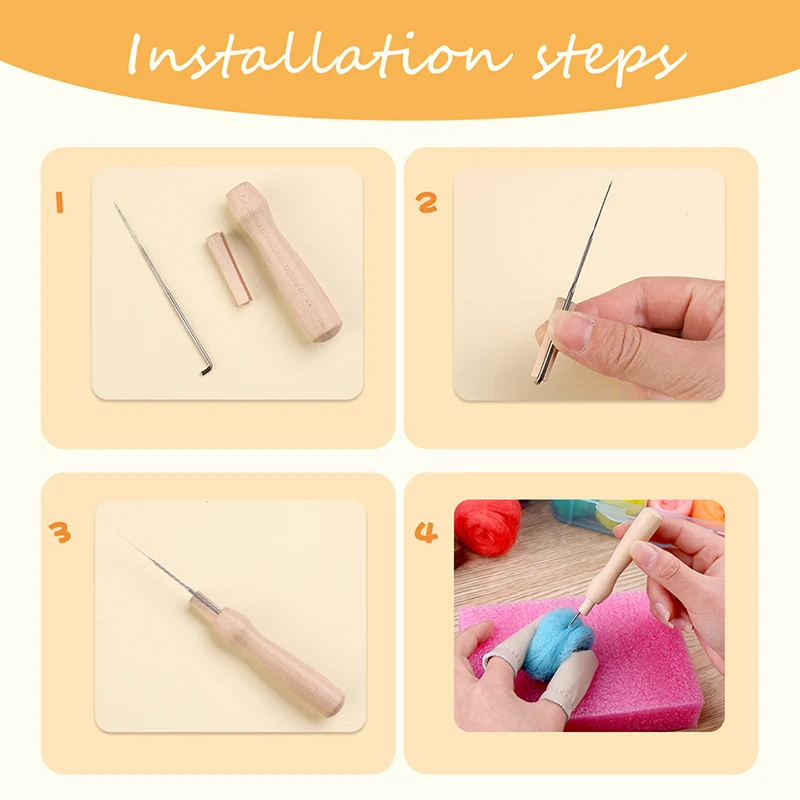 Installation steps

1

2

3

4