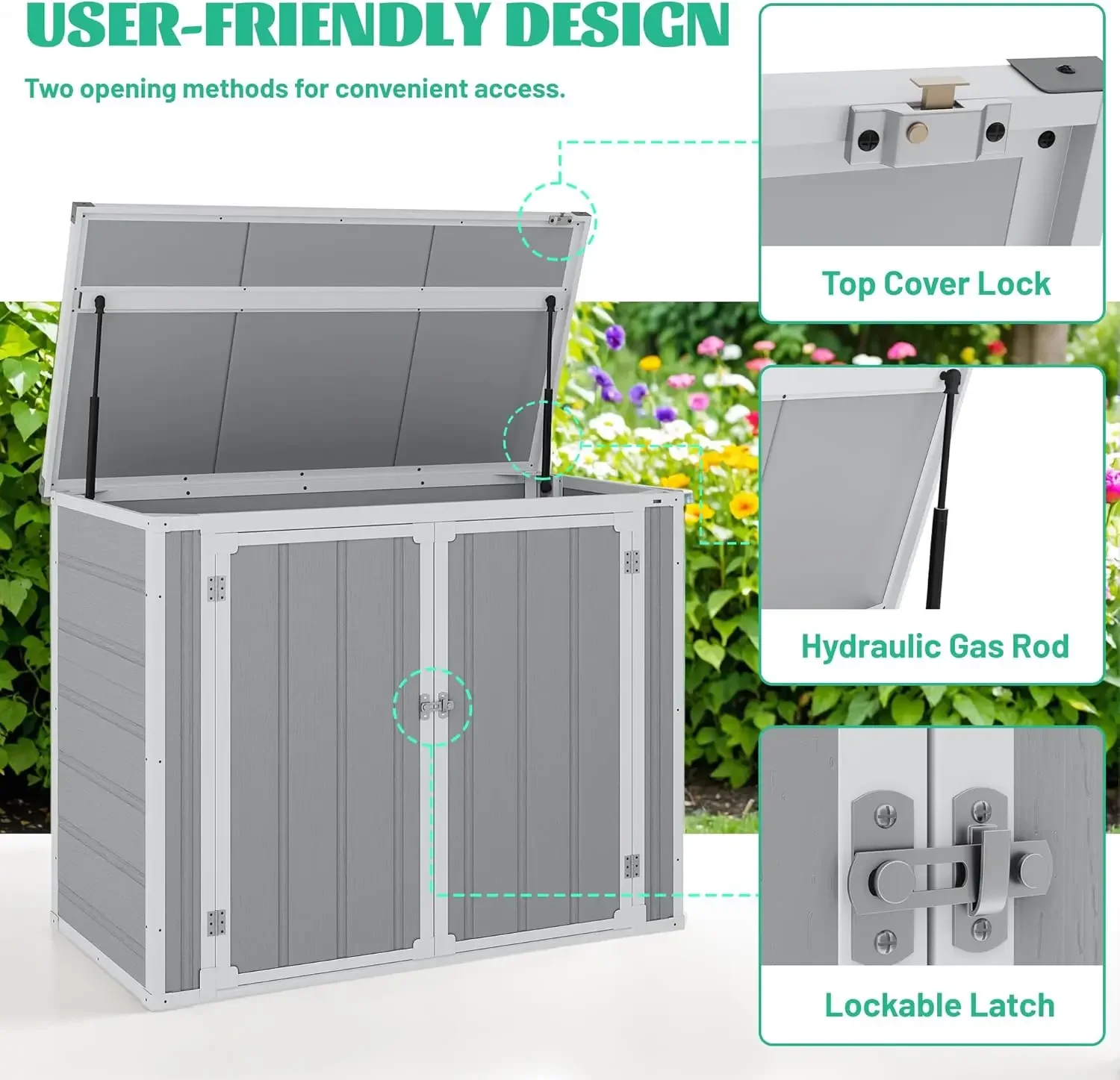 USER-FRIENDLY DESIGN

Two opening methods for convenient access.

Top Cover Lock

Hydraulic Gas Rod

Lockable Latch