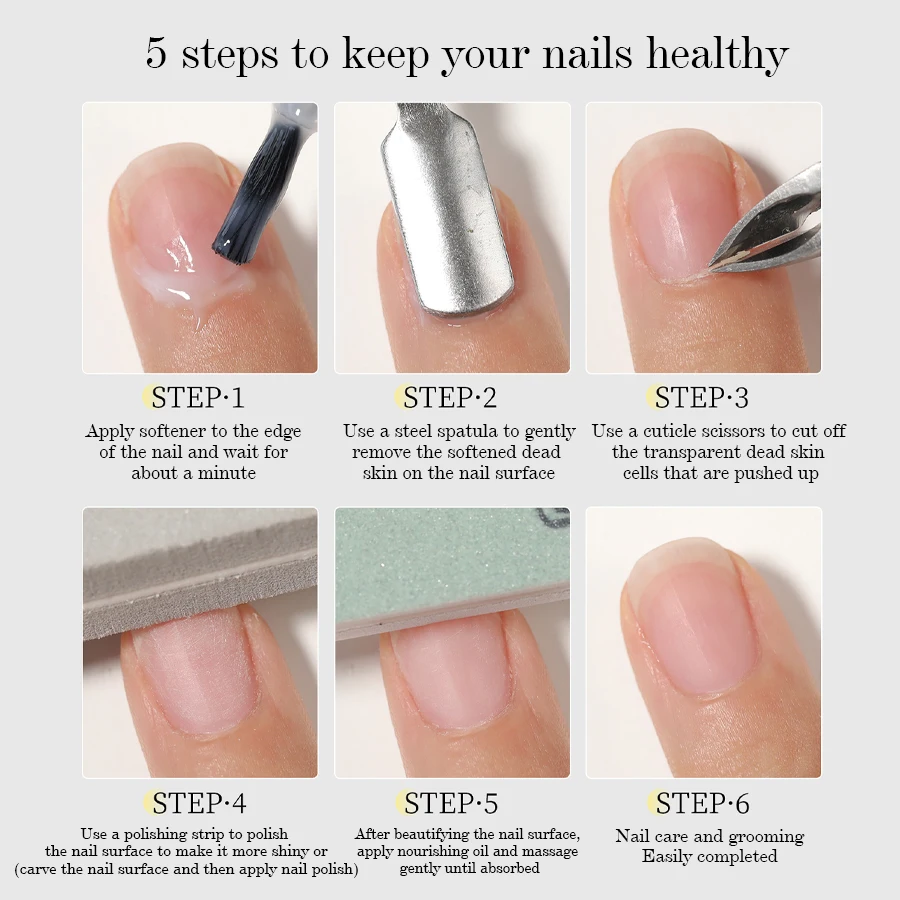 5 steps to keep your nails healthy

STEP·1
Apply softener to the edge of the nail and wait for about a minute

STEP·2
Use a steel spatula to gently remove the softened dead skin on the nail surface

STEP·3
Use a cuticle scissors to cut off the transparent dead skin cells that are pushed up

STEP·4
Use a polishing strip to polish the nail surface to make it more shiny or (carve the nail surface and then apply nail polish)

STEP·5
After beautifying the nail surface, apply nourishing oil and massage gently until absorbed

STEP·6
Nail care and grooming Easily completed