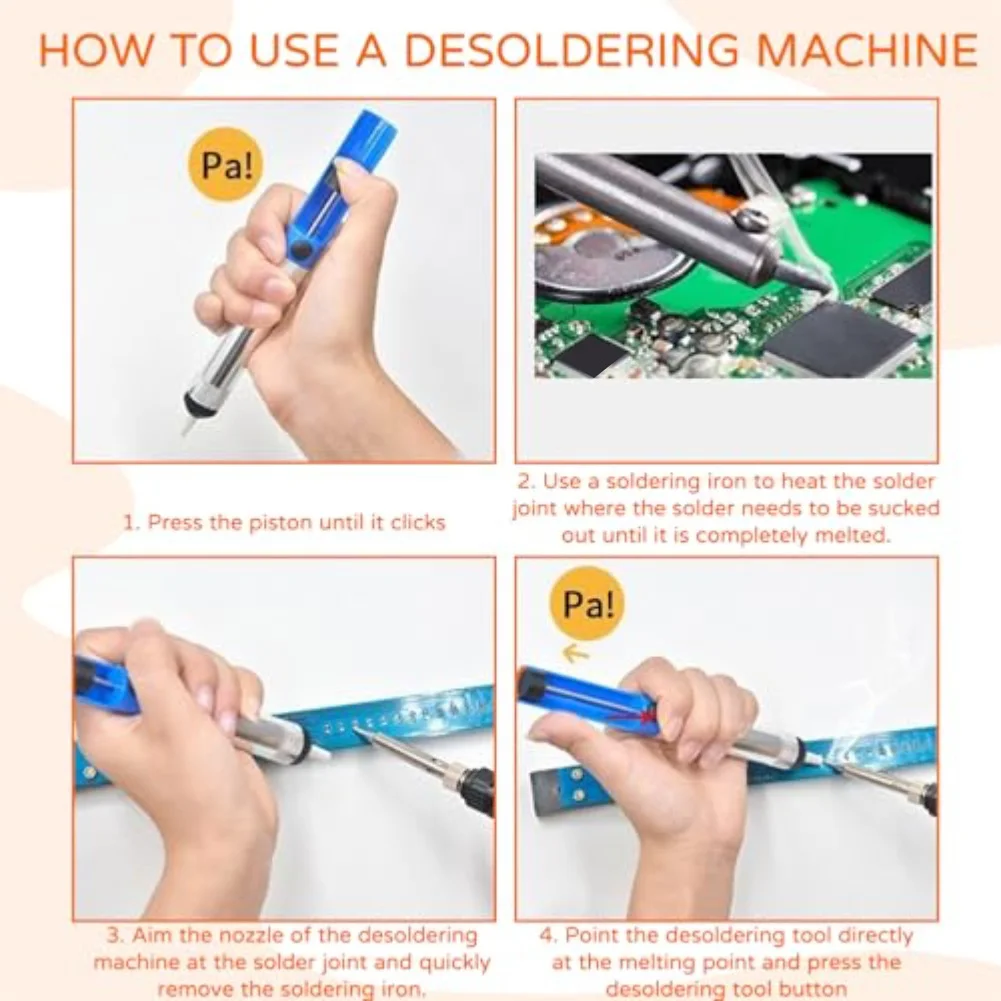 HOW TO USE A DESOLDERING MACHINE

Pa!

1. Press the piston until it clicks

2. Use a soldering iron to heat the solder joint where the solder needs to be sucked out until it is completely melted.

3. Aim the nozzle of the desoldering machine at the solder joint and quickly remove the soldering iron.

Pa!

4. Point the desoldering tool directly at the melting point and press the desoldering tool button