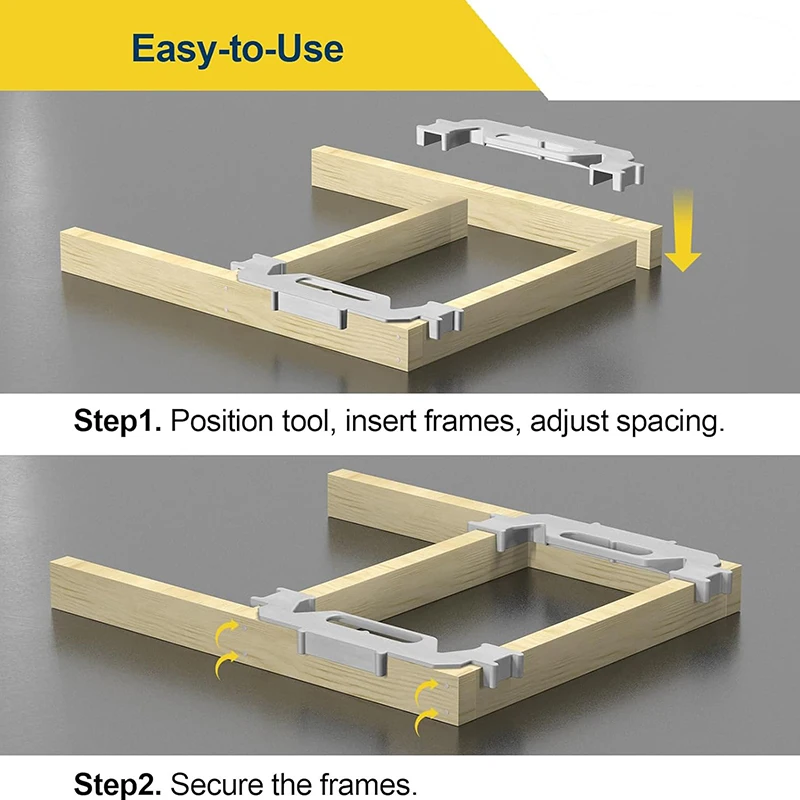 Easy-to-Use

Step1. Position tool, insert frames, adjust spacing.

Step2. Secure the frames.