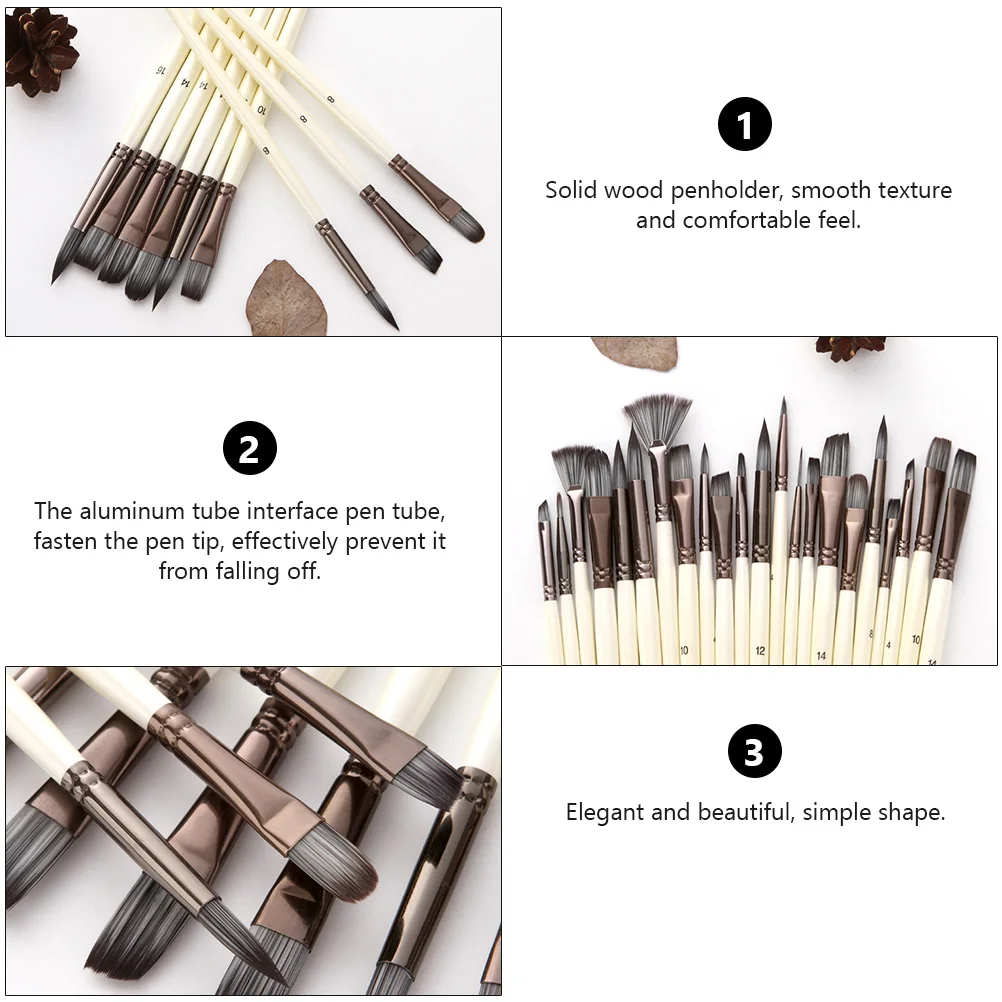 16
14
14
10
8
8
8

1

Solid wood penholder, smooth texture and comfortable feel.

2

The aluminum tube interface pen tube, fasten the pen tip, effectively prevent it from falling off.

10
12
14
8
4
10
14

3

Elegant and beautiful, simple shape.