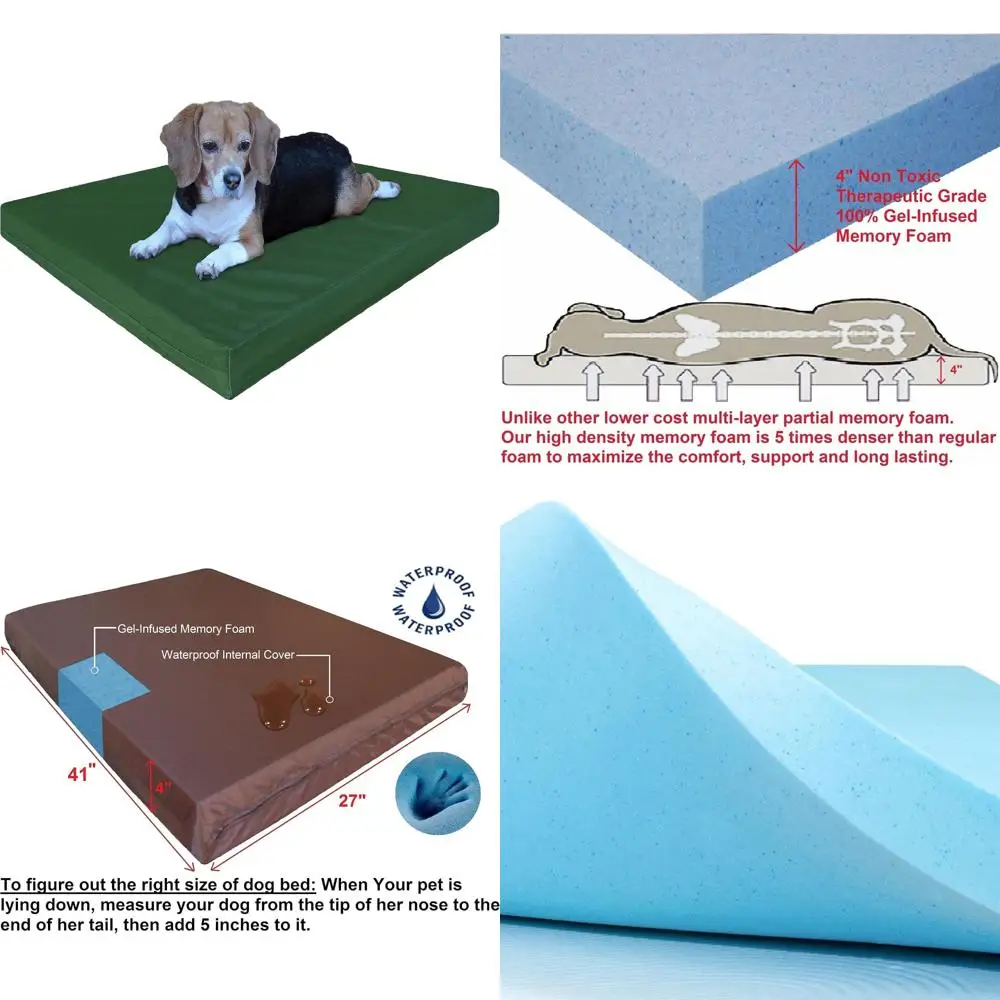 4" Non Toxic Therapeutic Grade 100% Gel-Infused Memory Foam

4"

Unlike other lower cost multi-layer partial memory foam. Our high density memory foam is 5 times denser than regular foam to maximize the comfort, support and long lasting.

WATERPROOF WATERPROOF

Gel-Infused Memory Foam

Waterproof Internal Cover

41"

4"

27"

To figure out the right size of dog bed: When Your pet is lying down, measure your dog from the tip of her nose to the end of her tail, then add 5 inches to it.